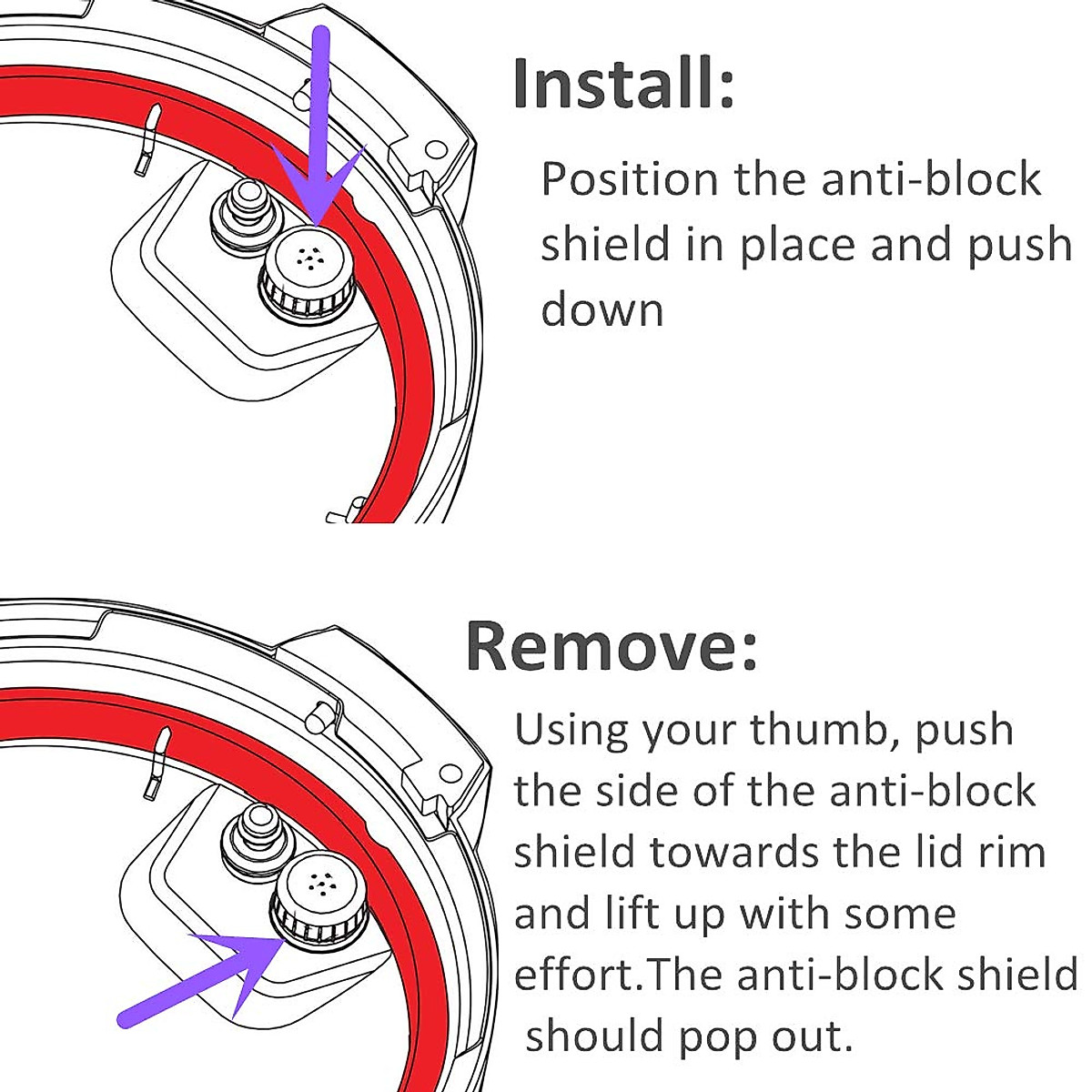 Install:

Position the anti-block shield in place and push down

Remove:

Using your thumb, push the side of the anti-block shield towards the lid rim and lift up with some effort.The anti-block shield should pop out.