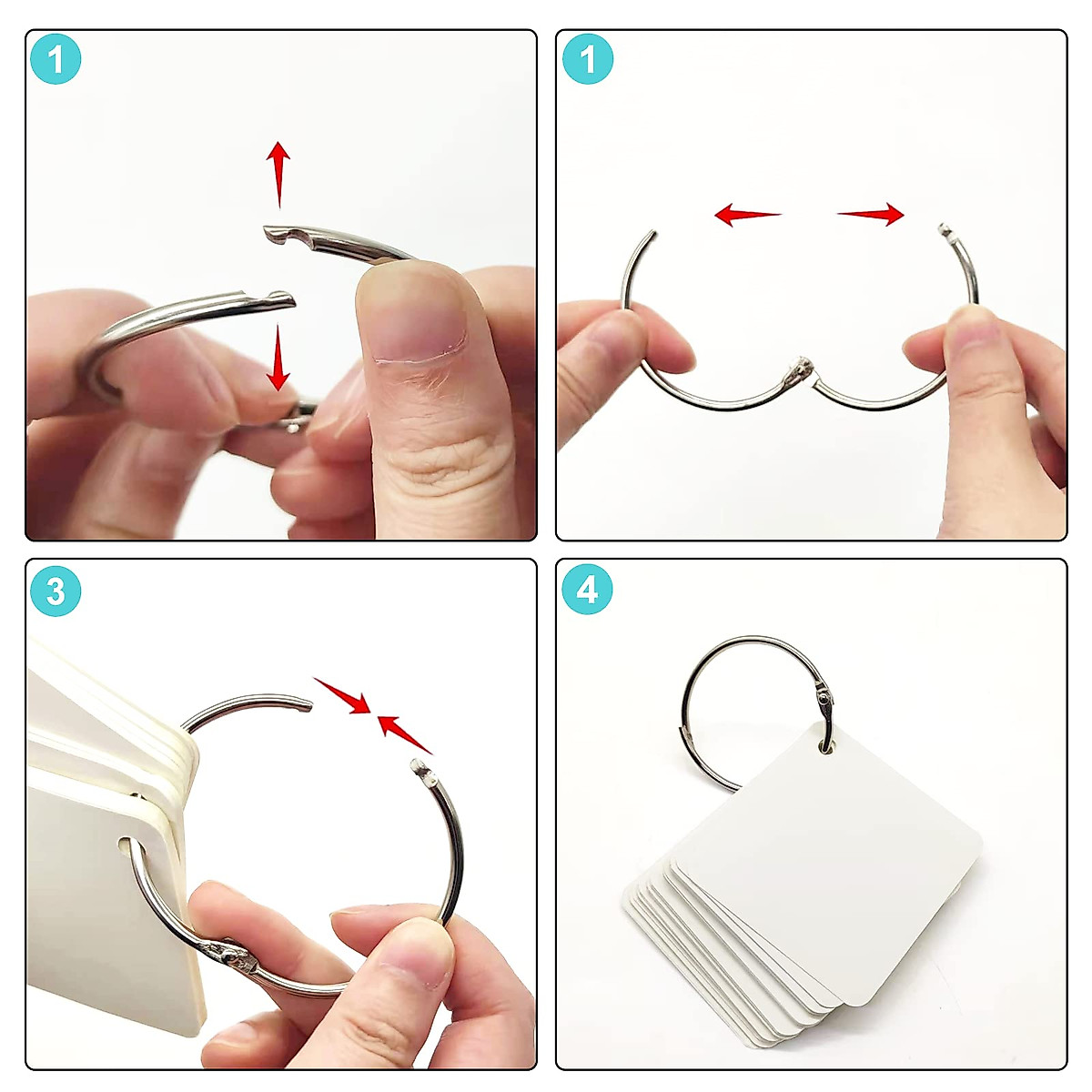 1

1

3

4