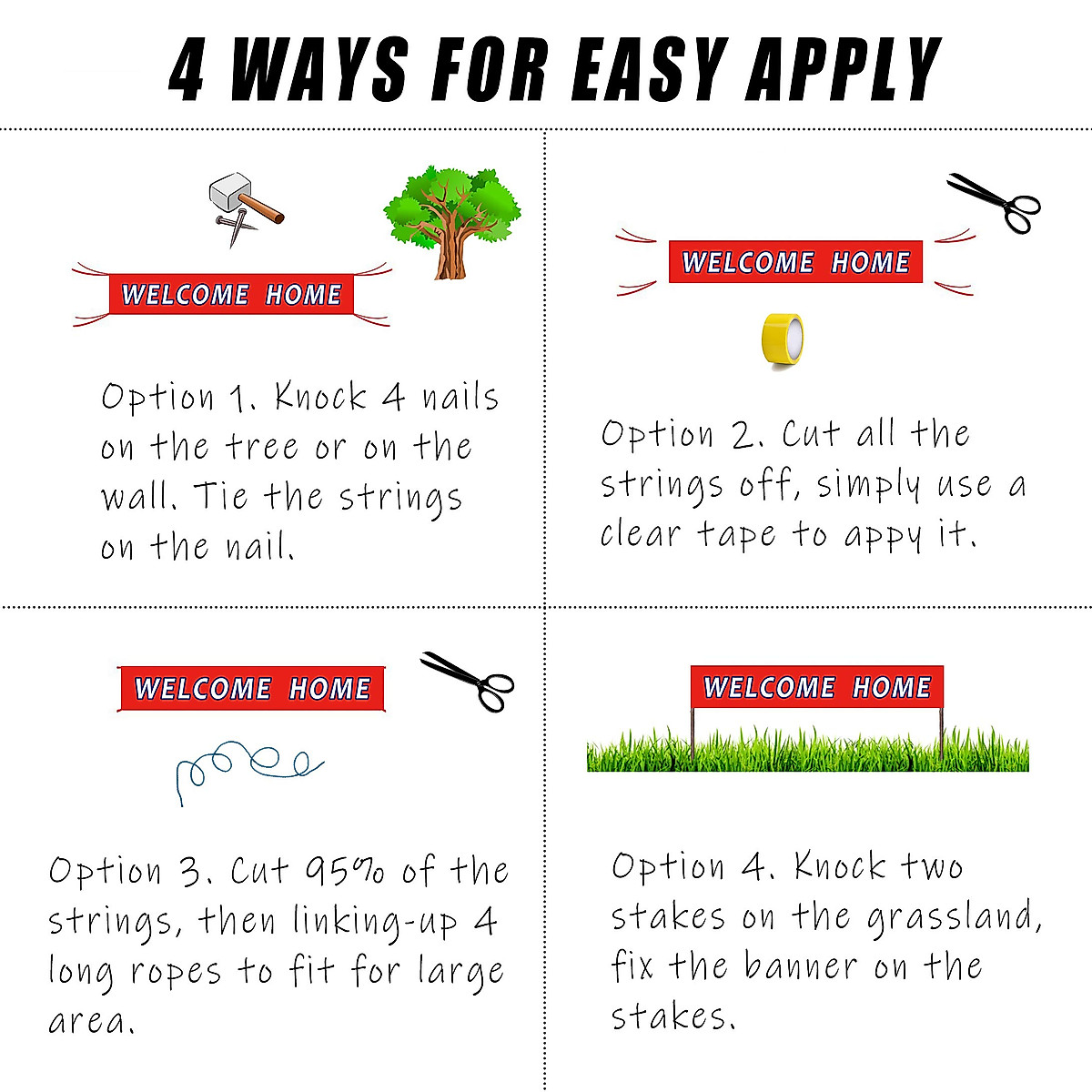 4 WAYS FOR EASY APPLY

WELCOME HOME

Option 1. Knock 4 nails on the tree or on the wall. Tie the strings on the nail.

WELCOME HOME

Option 2. Cut all the strings off, simply use a clear tape to appy it.

WELCOME HOME

Option 3. Cut 95% of the strings, then linking-up 4 long ropes to fit for large area.

WELCOME HOME

Option 4. Knock two stakes on the grassland, fix the banner on the stakes.