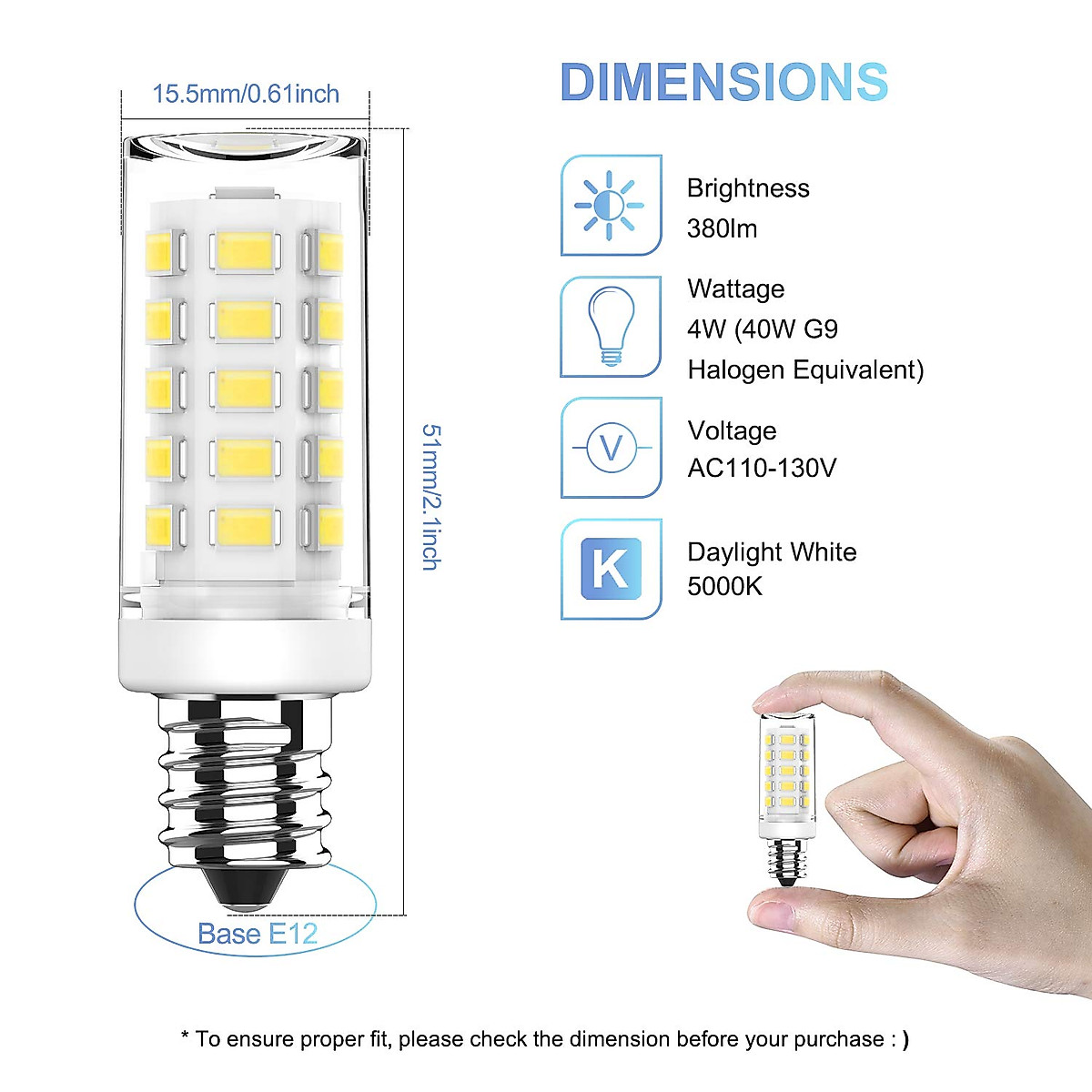 15.5mm/0.61inch

51mm/2.1inch

Base E12

DIMENSIONS

Brightness
380lm

Wattage
4W (40W G9 Halogen Equivalent)

V

Voltage
AC110-130V

K

Daylight White
5000K

* To ensure proper fit, please check the dimension before your purchase : )