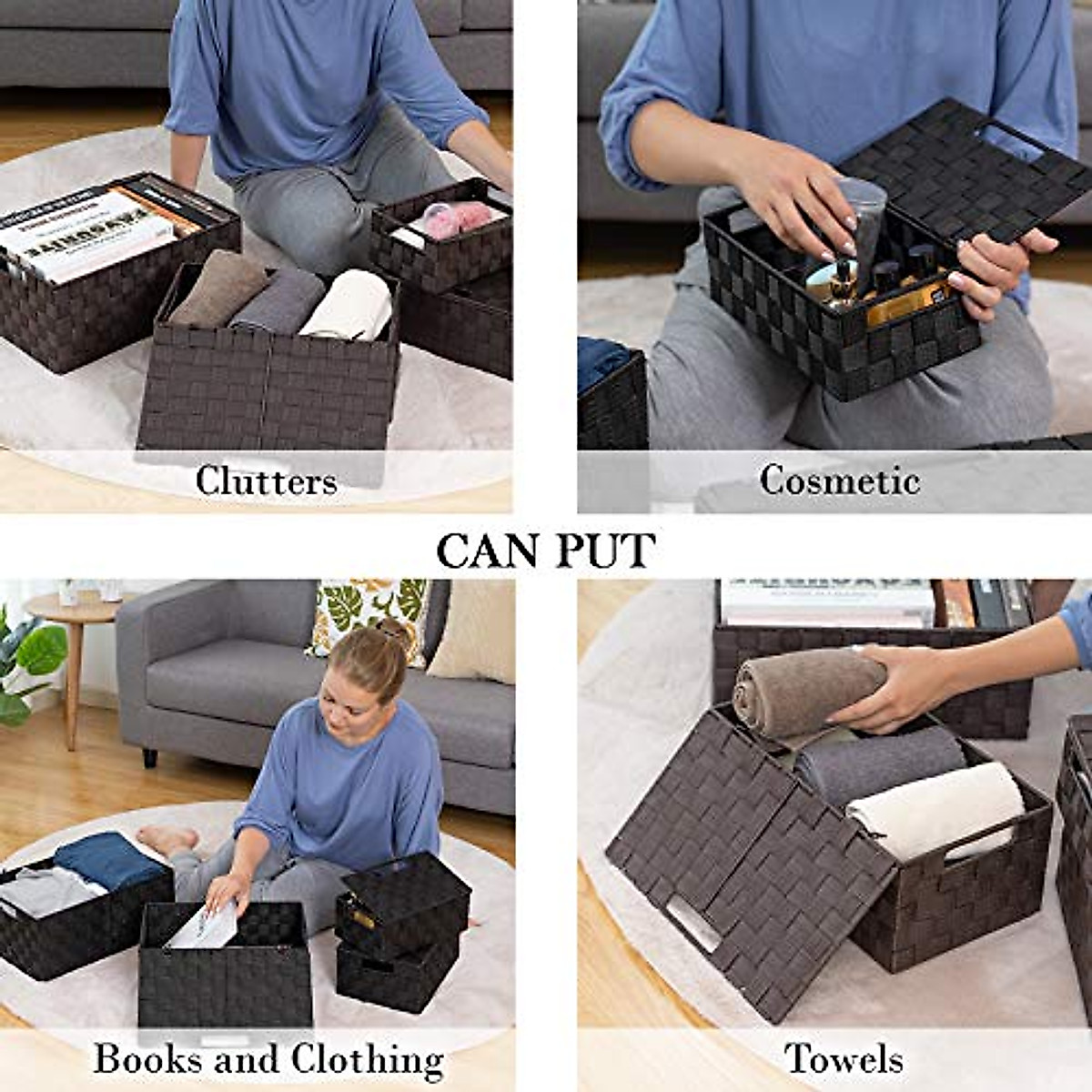 Clutters

Cosmetic

CAN PUT

Books and Clothing

Towels