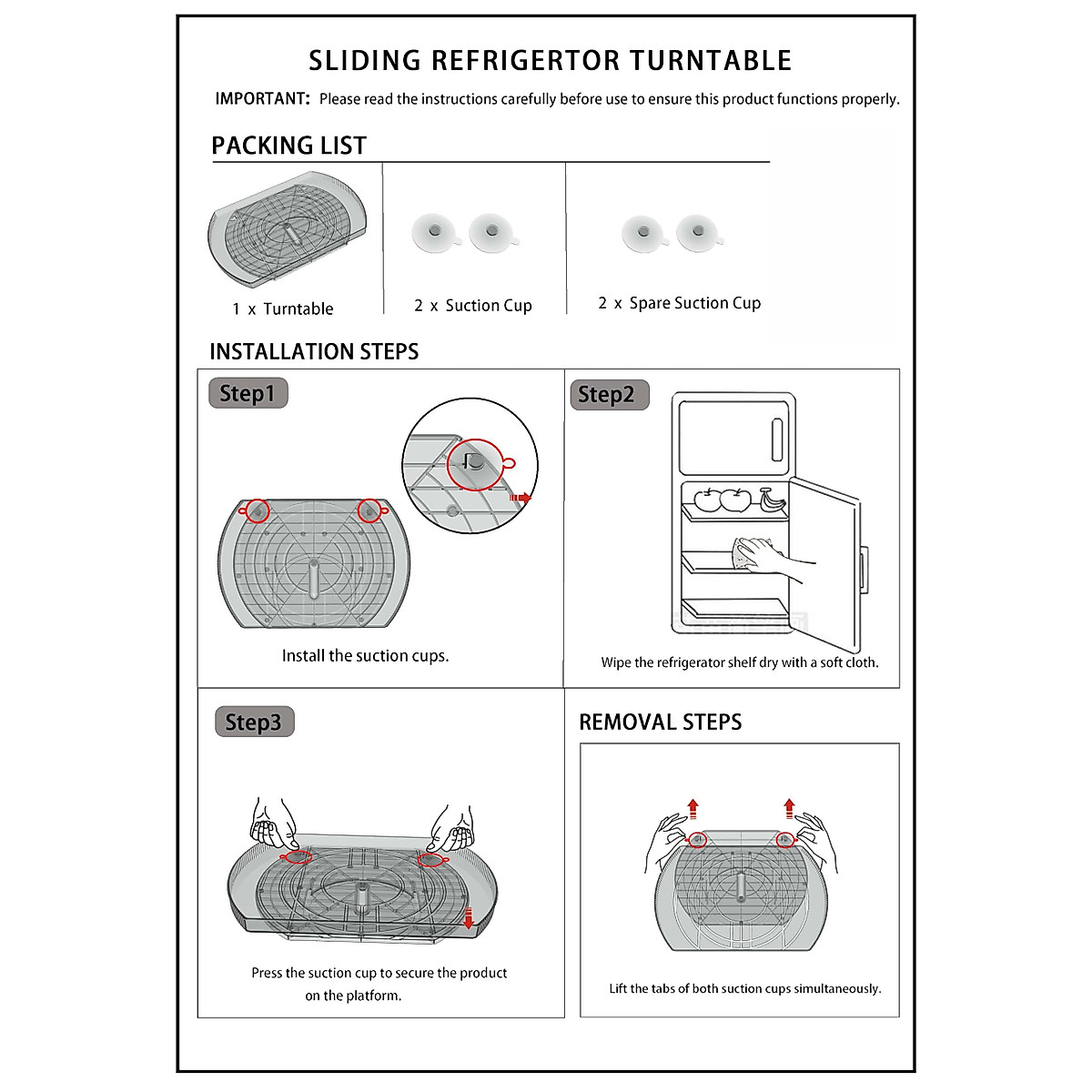 SLIDING REFRIGERTOR TURNTABLE

IMPORTANT: Please read the instructions carefully before use to ensure this product functions properly.

PACKING LIST

1 x Turntable

2 x Suction Cup

2 x Spare Suction Cup

INSTALLATION STEPS

Step1

Install the suction cups.

Step2

Wipe the refrigerator shelf dry with a soft cloth.

Step3

Press the suction cup to secure the product on the platform.

REMOVAL STEPS

Lift the tabs of both suction cups simultaneously.