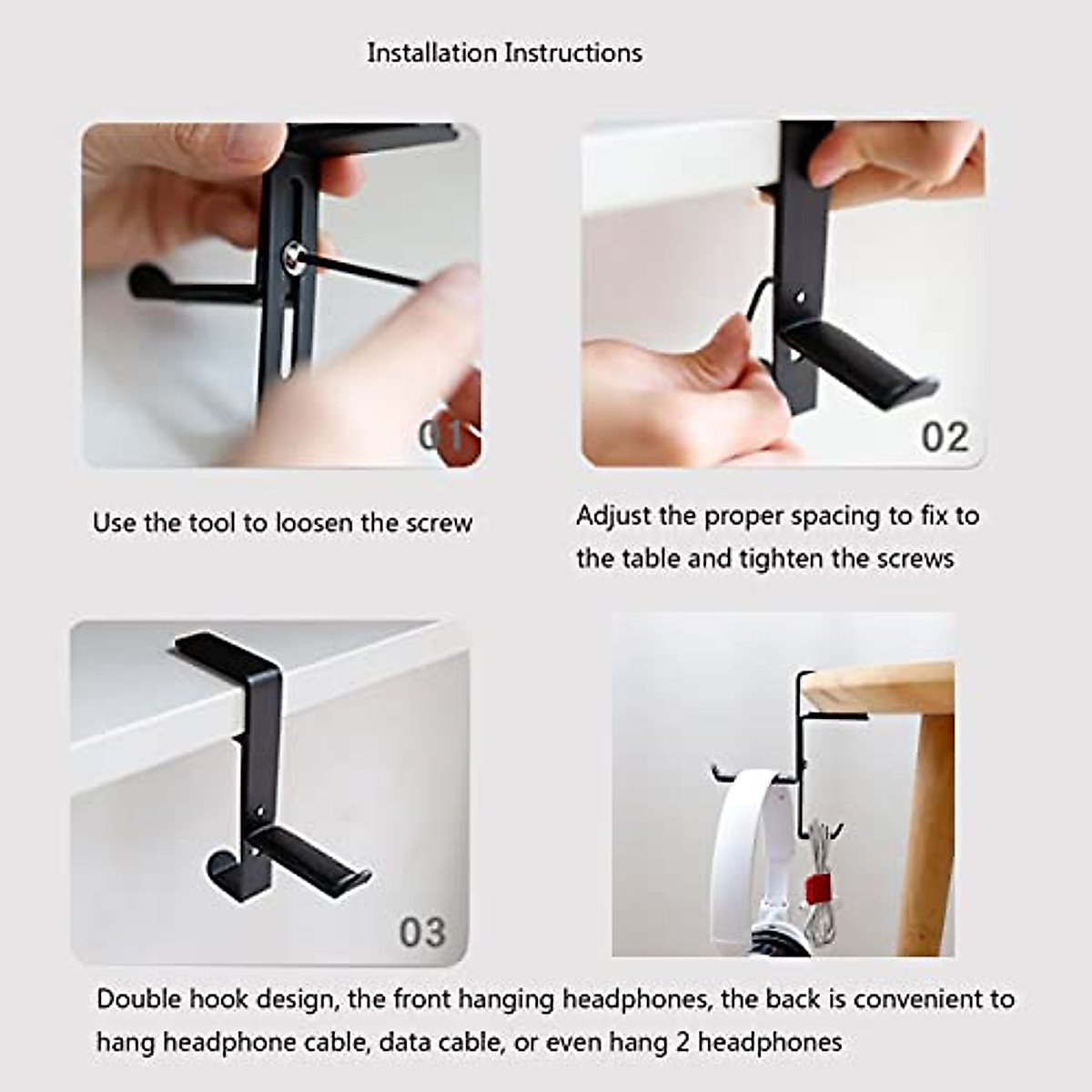 Installation Instructions

01

Use the tool to loosen the screw

02

Adjust the proper spacing to fix to the table and tighten the screws

03

Double hook design, the front hanging headphones, the back is convenient to hang headphone cable, data cable, or even hang 2 headphones