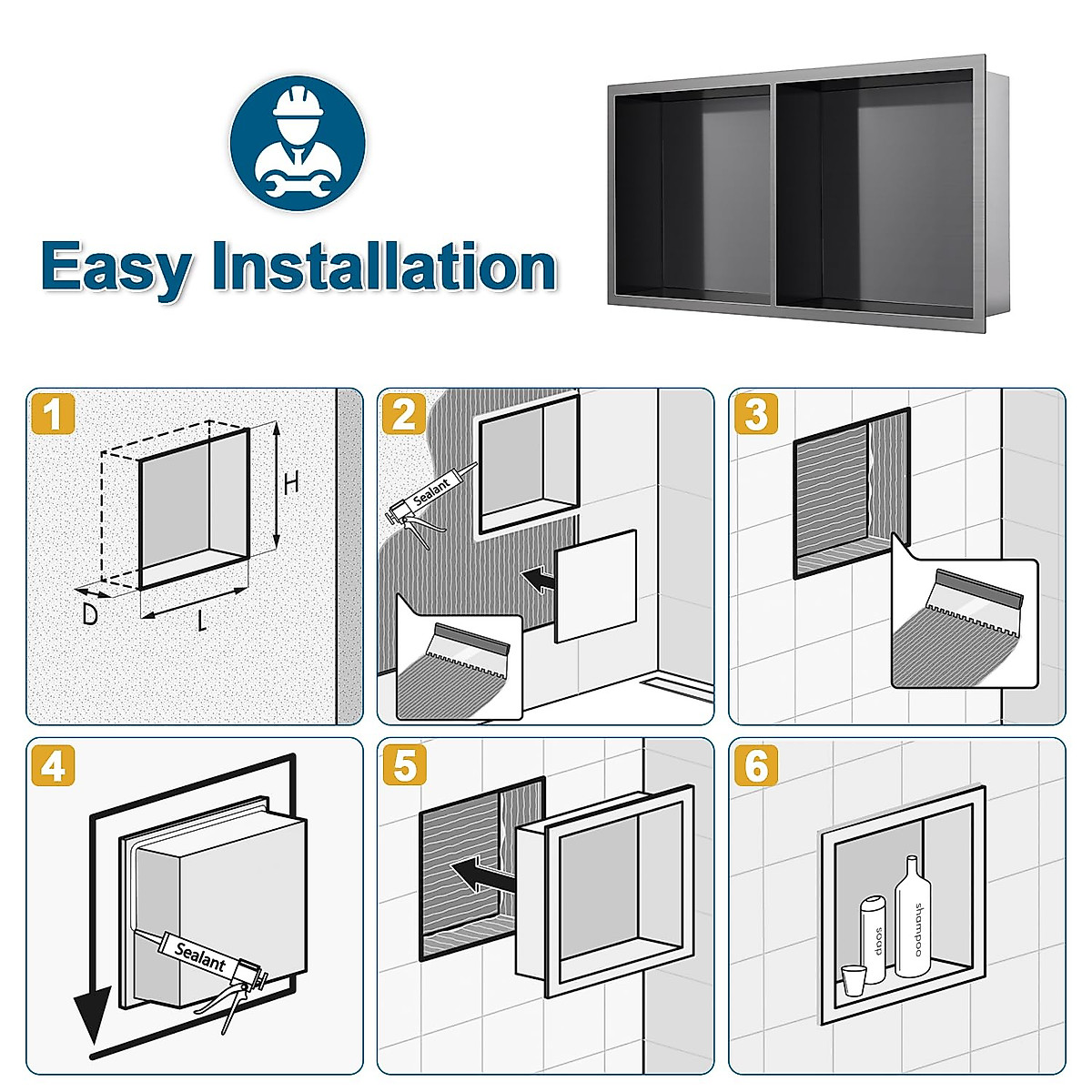 Easy Installation

1
H
D
L

2
Sealant

3

4
Sealant

5

6
soap
shampoo