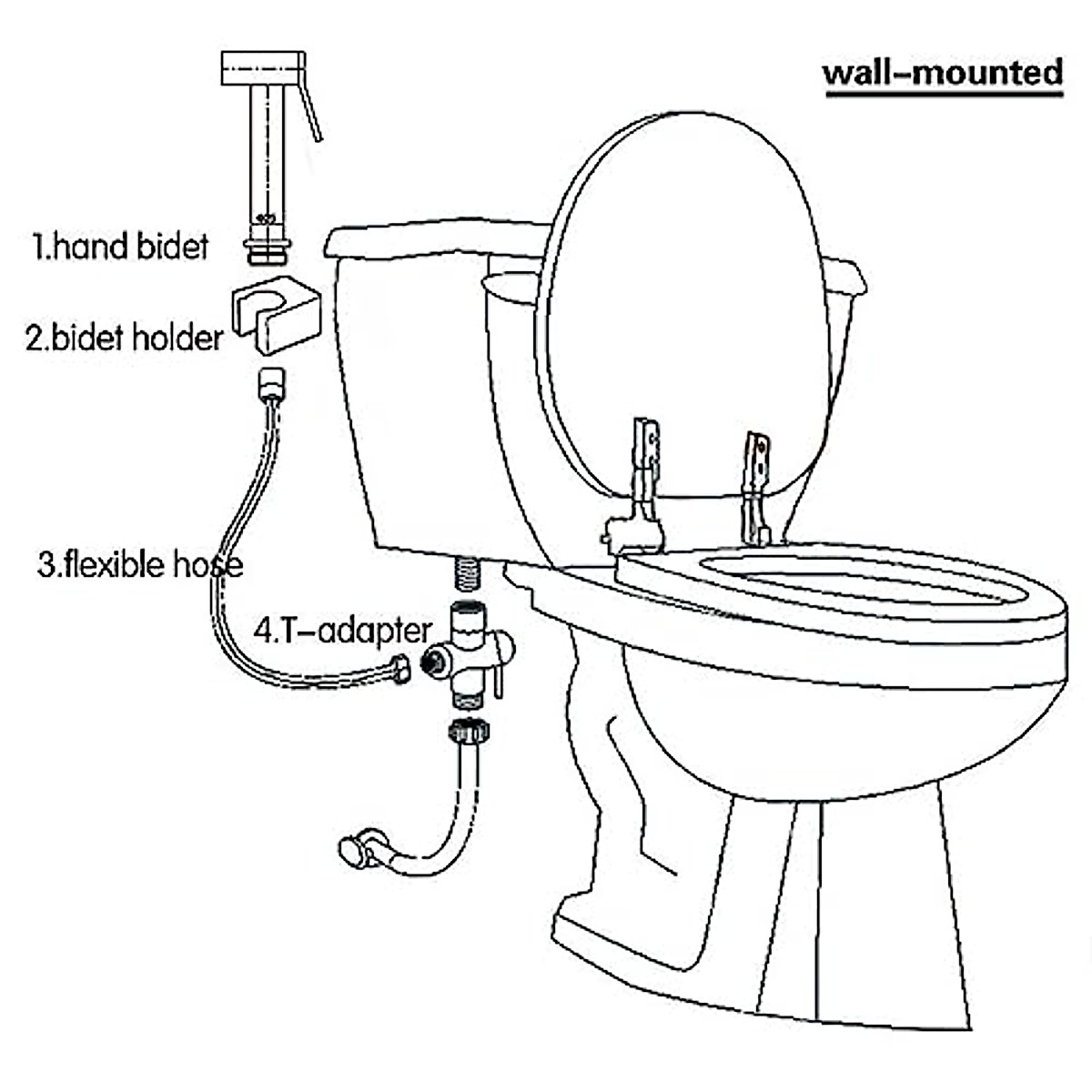 wall-mounted

1.hand bidet

2.bidet holder

3.flexible hose

4.T-adapter