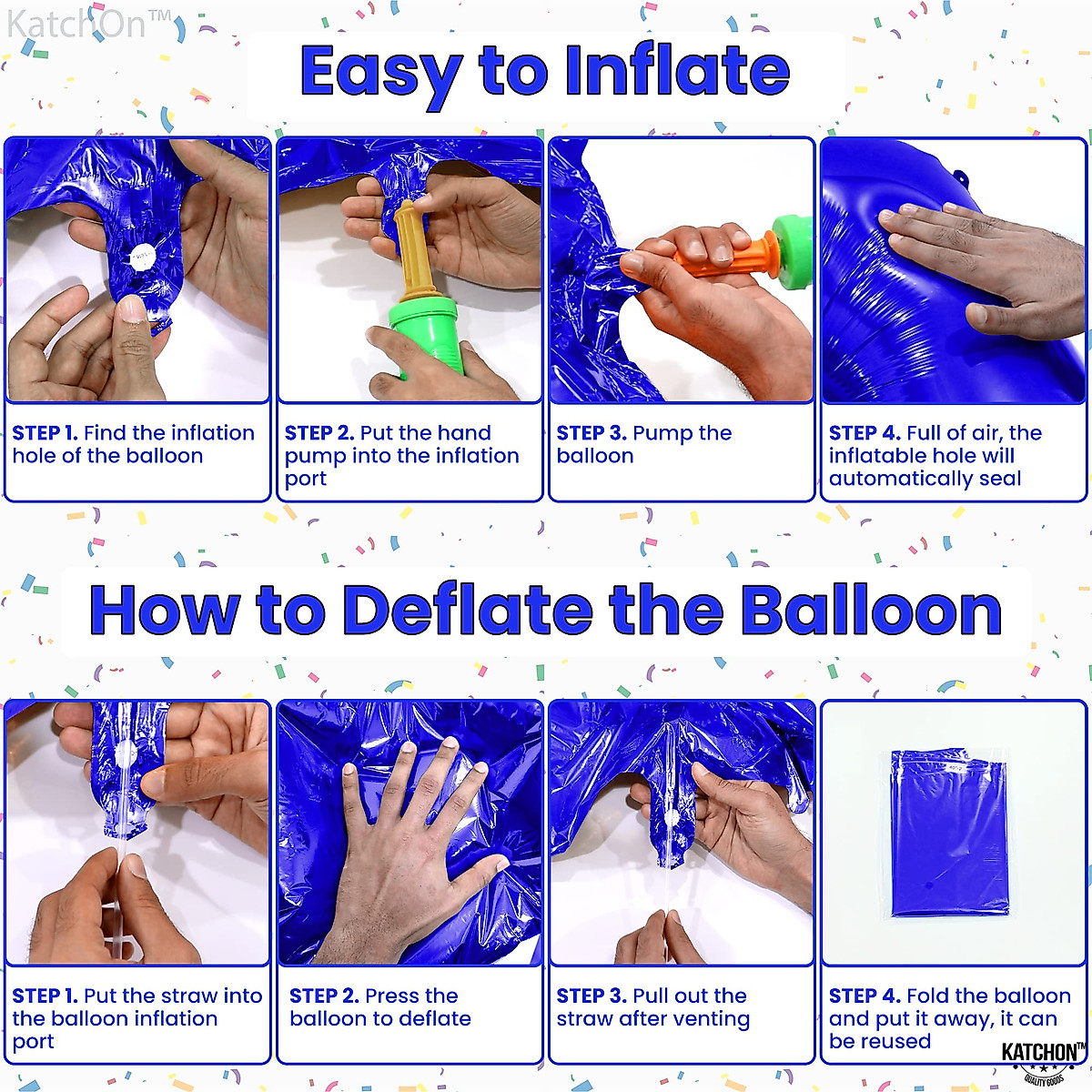 KatchOn™

Easy to Inflate

STEP 1. Find the inflation hole of the balloon

STEP 2. Put the hand pump into the inflation port

STEP 3. Pump the balloon

STEP 4. Full of air, the inflatable hole will automatically seal

How to Deflate the Balloon

STEP 1. Put the straw into the balloon inflation port

STEP 2. Press the balloon to deflate

STEP 3. Pull out the straw after venting

STEP 4. Fold the balloon and put it away, it can be reused

KATCHON™
QUALITY GOODS