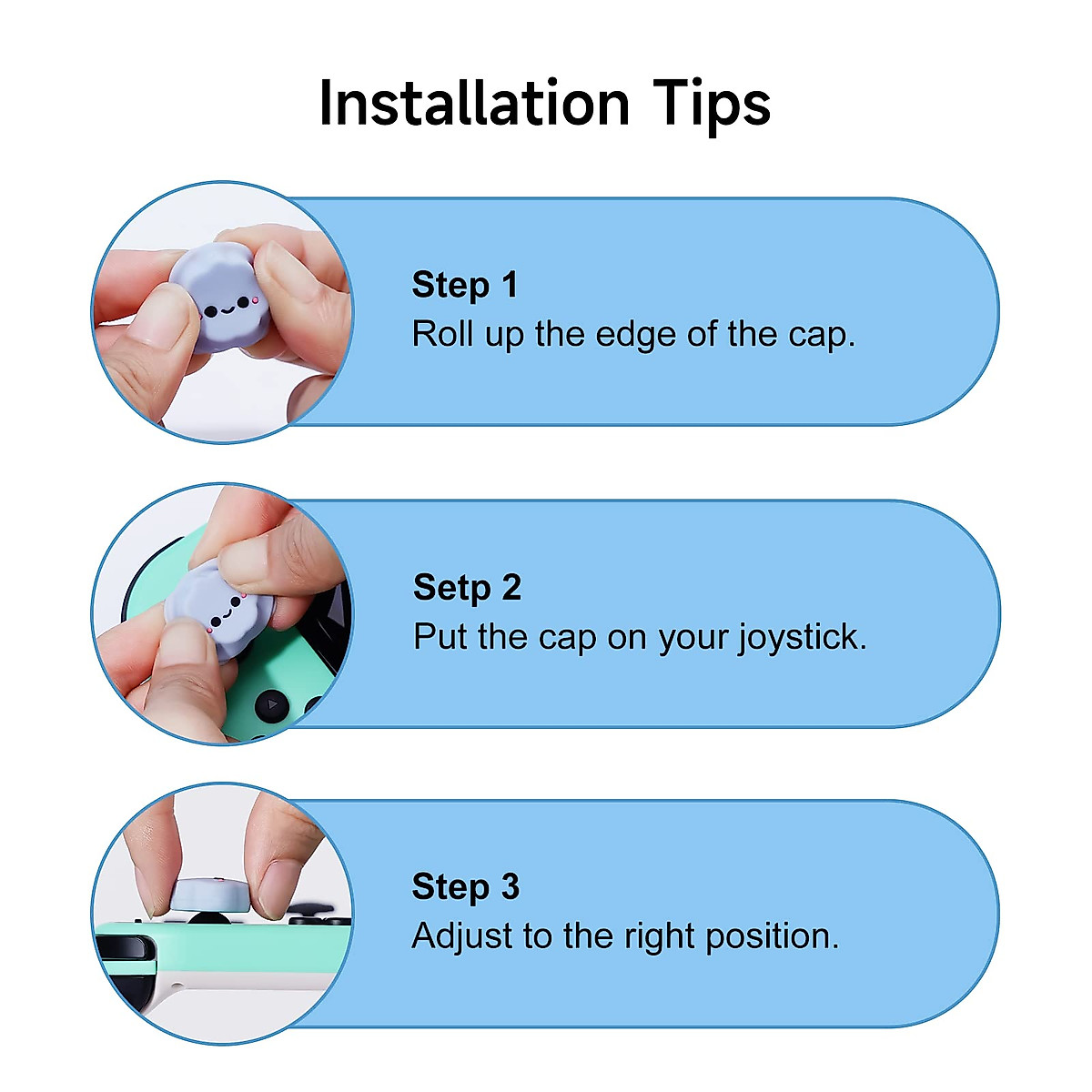 Installation Tips

Step 1
Roll up the edge of the cap.

Setp 2
Put the cap on your joystick.

Step 3
Adjust to the right position.