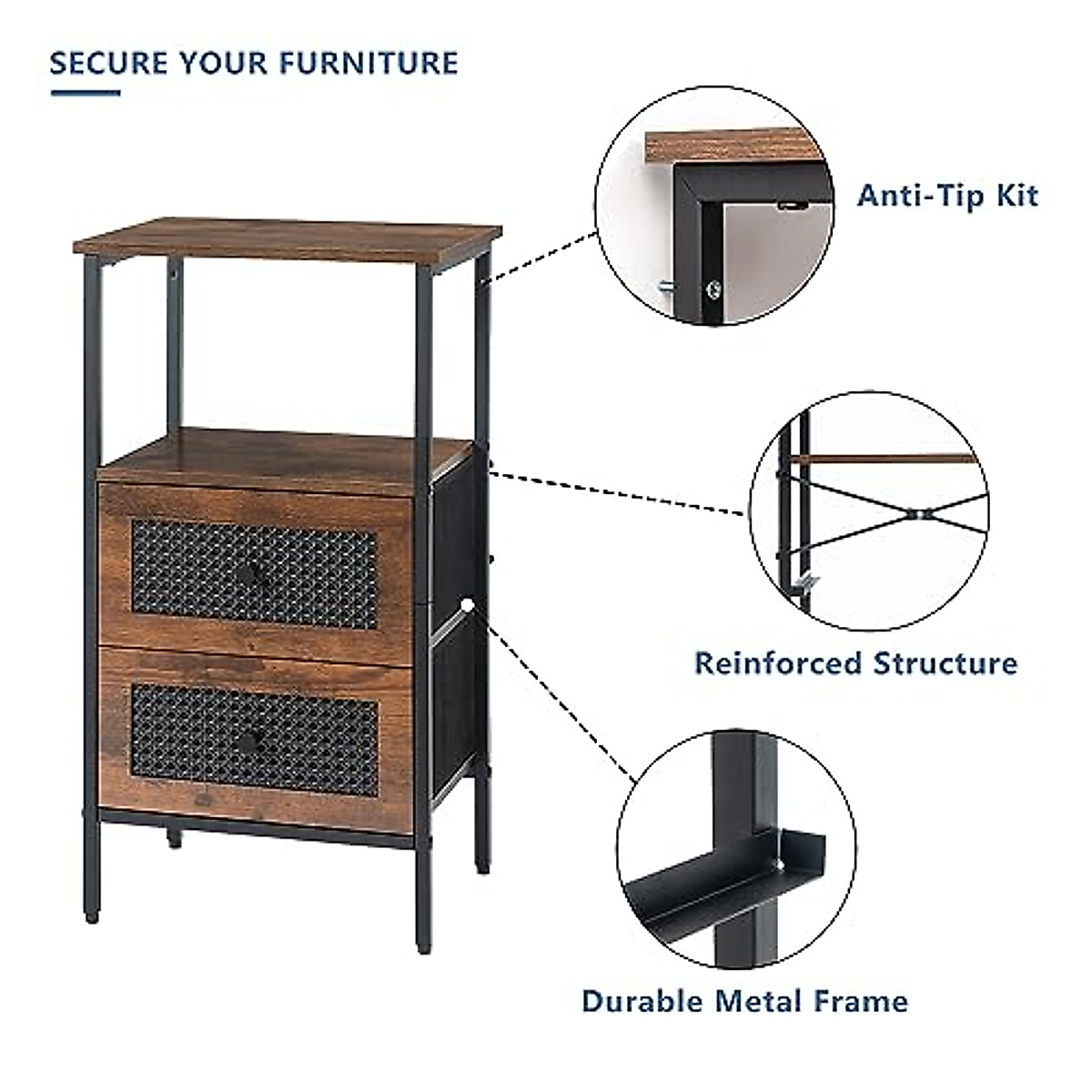 SECURE YOUR FURNITURE

Anti-Tip Kit

Reinforced Structure

Durable Metal Frame