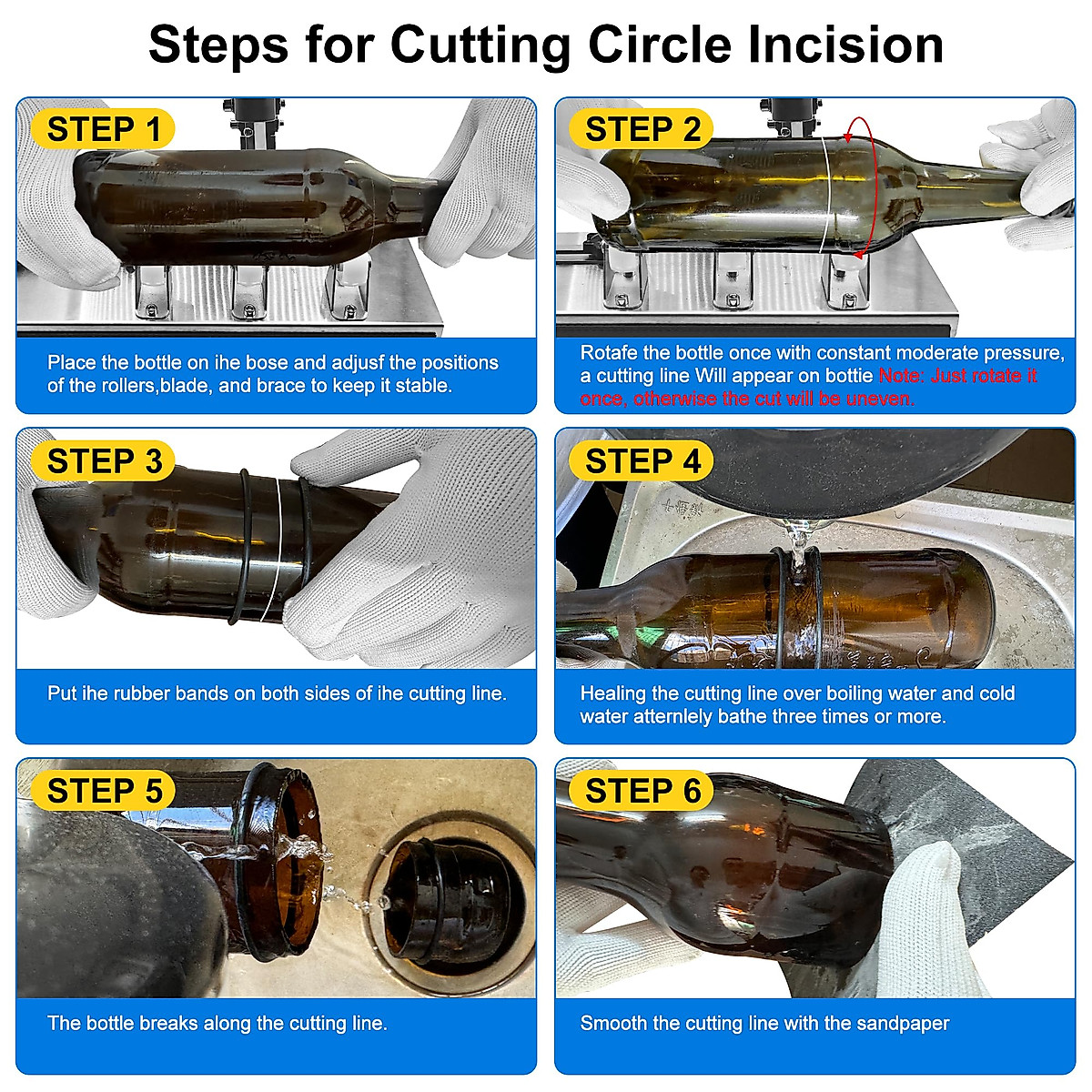 Steps for Cutting Circle Incision

STEP 1

Place the bottle on ihe bose and adjusf the positions of the rollers,blade, and brace to keep it stable.

STEP 2

Rotafe the bottle once with constant moderate pressure, a cutting line Will appear on bottie Note: Just rotate it once, otherwise the cut will be uneven.

STEP 3

Put ihe rubber bands on both sides of ihe cutting line.

STEP 4

Healing the cutting line over boiling water and cold water atternlely bathe three times or more.

STEP 5

The bottle breaks along the cutting line.

STEP 6

Smooth the cutting line with the sandpaper