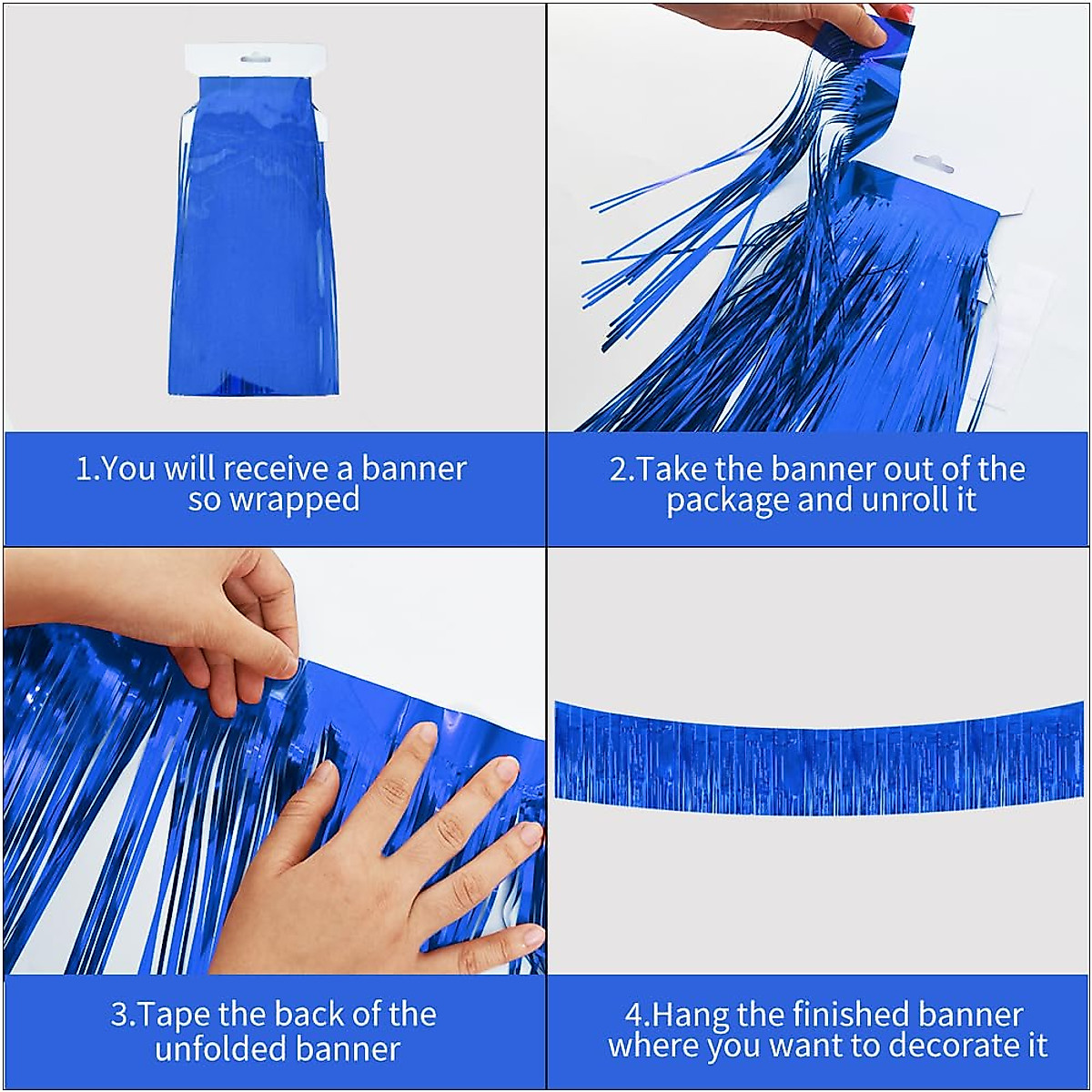 1.You will receive a banner so wrapped

2.Take the banner out of the package and unroll it

3.Tape the back of the unfolded banner

4.Hang the finished banner where you want to decorate it