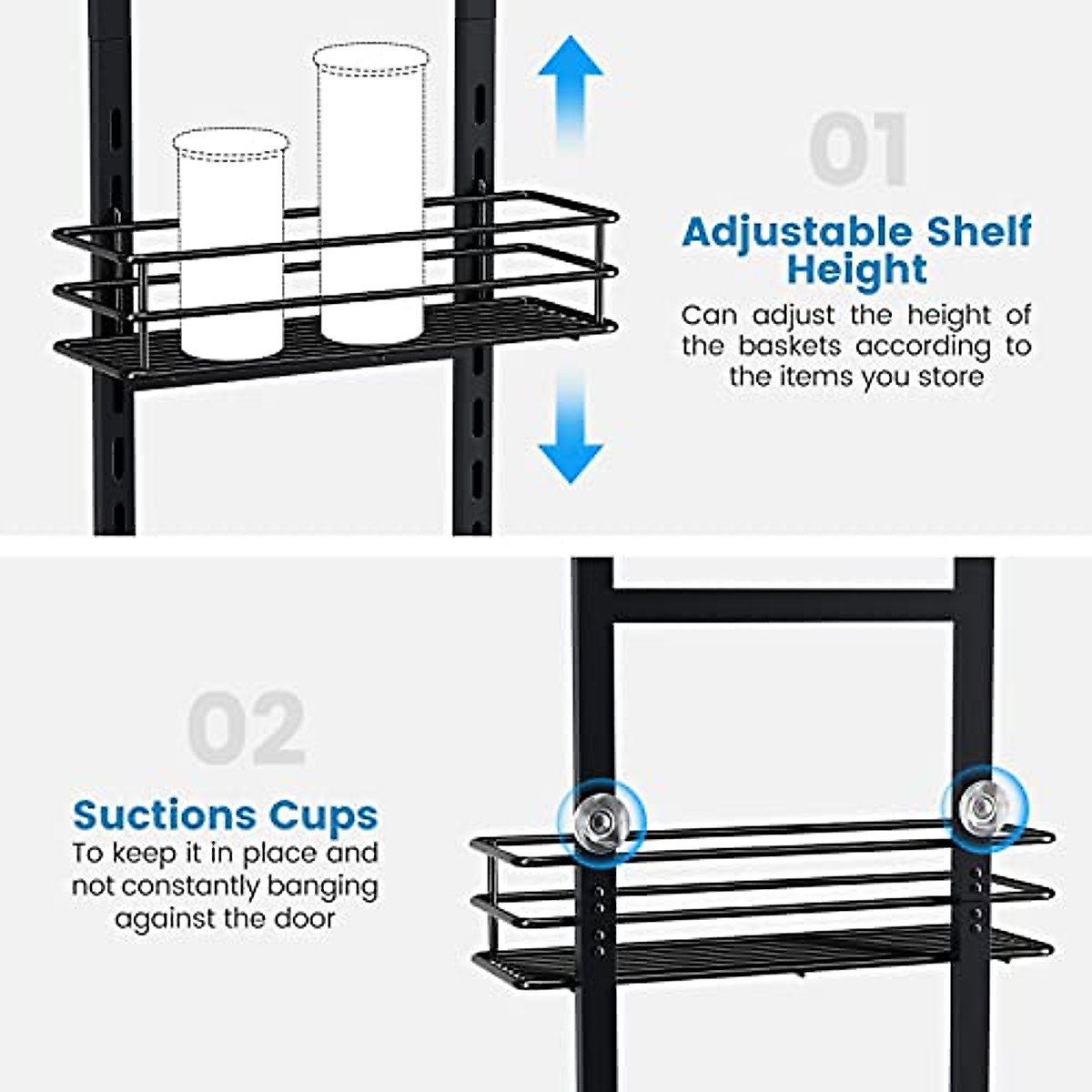 01

Adjustable Shelf Height

Can adjust the height of the baskets according to the items you store

02

Suctions Cups

To keep it in place and not constantly banging against the door