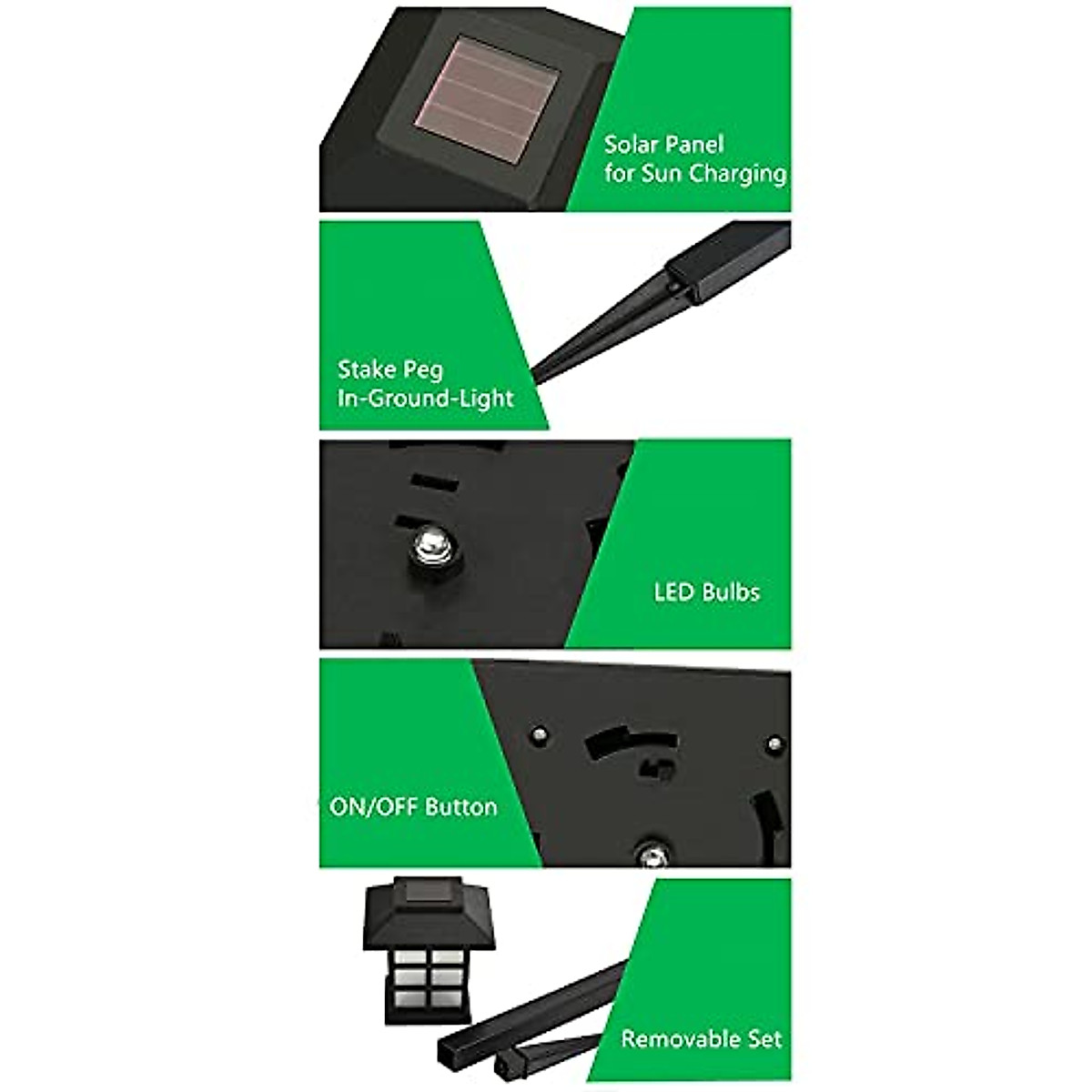 Solar Panel for Sun Charging

Stake Peg In-Ground-Light

LED Bulbs

ON/OFF Button

Removable Set