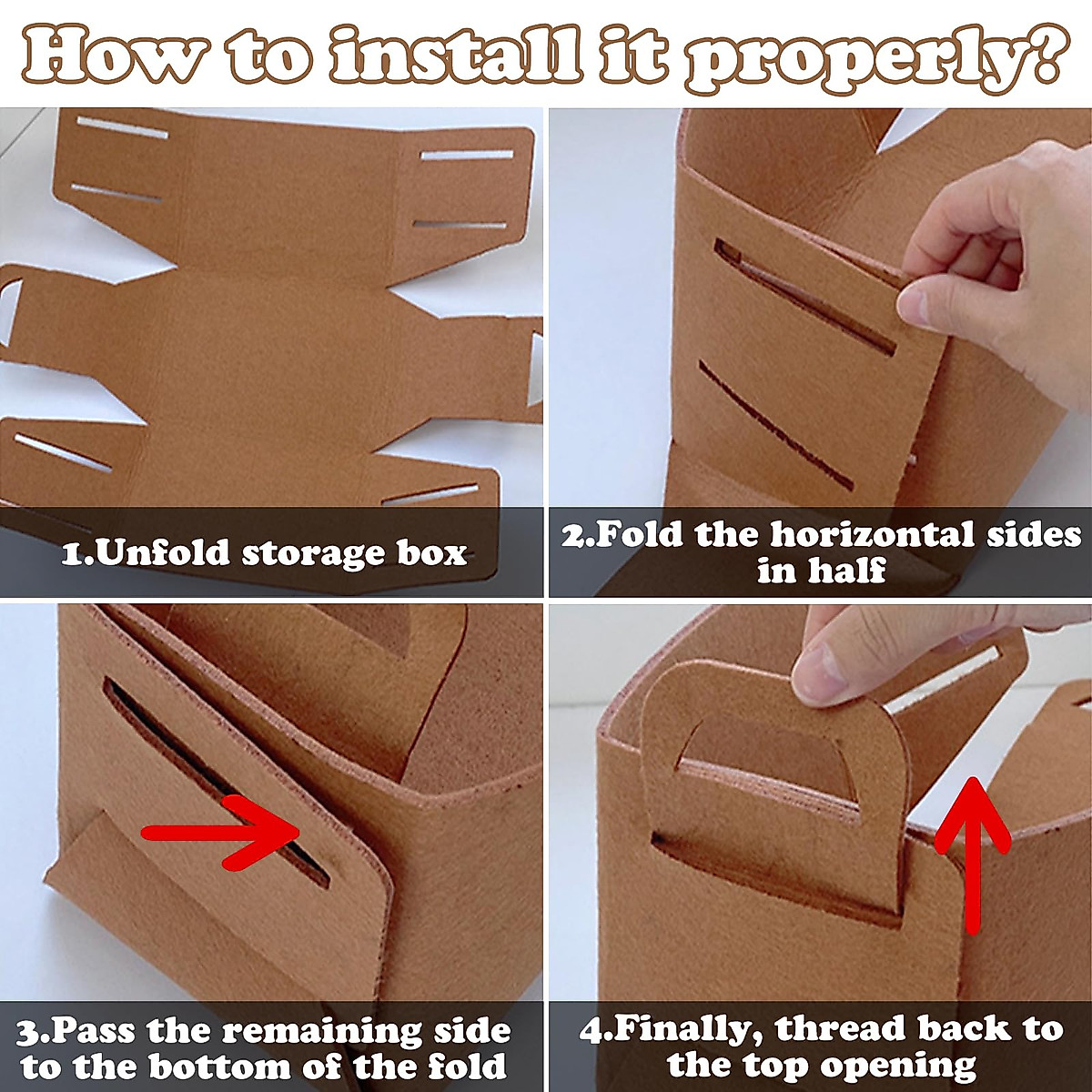 How to install it properly?

1.Unfold storage box

2.Fold the horizontal sides in half

3.Pass the remaining side to the bottom of the fold

4.Finally, thread back to the top opening