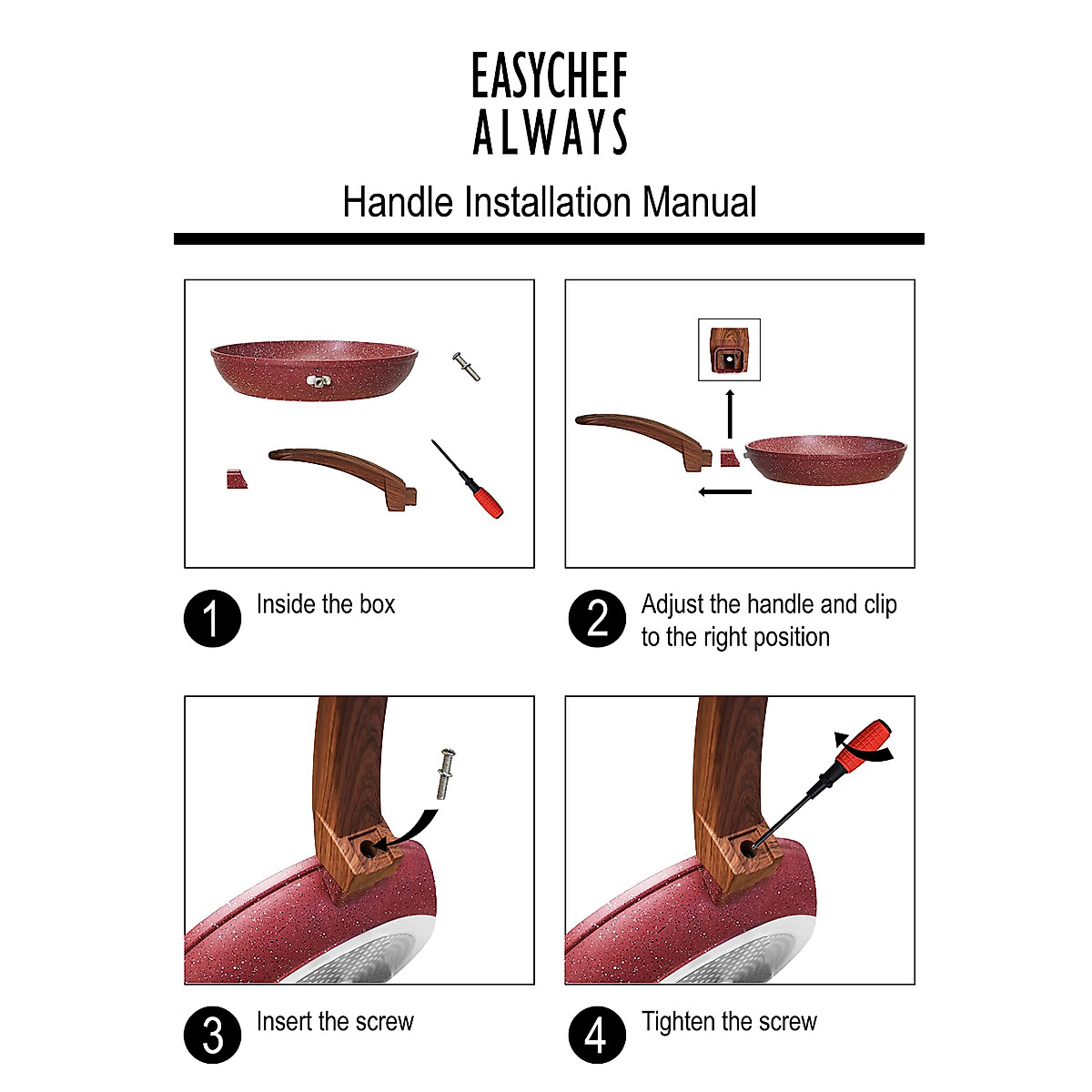 EASYCHEF
ALWAYS

Handle Installation Manual

1 Inside the box

2 Adjust the handle and clip to the right position

3 Insert the screw

4 Tighten the screw