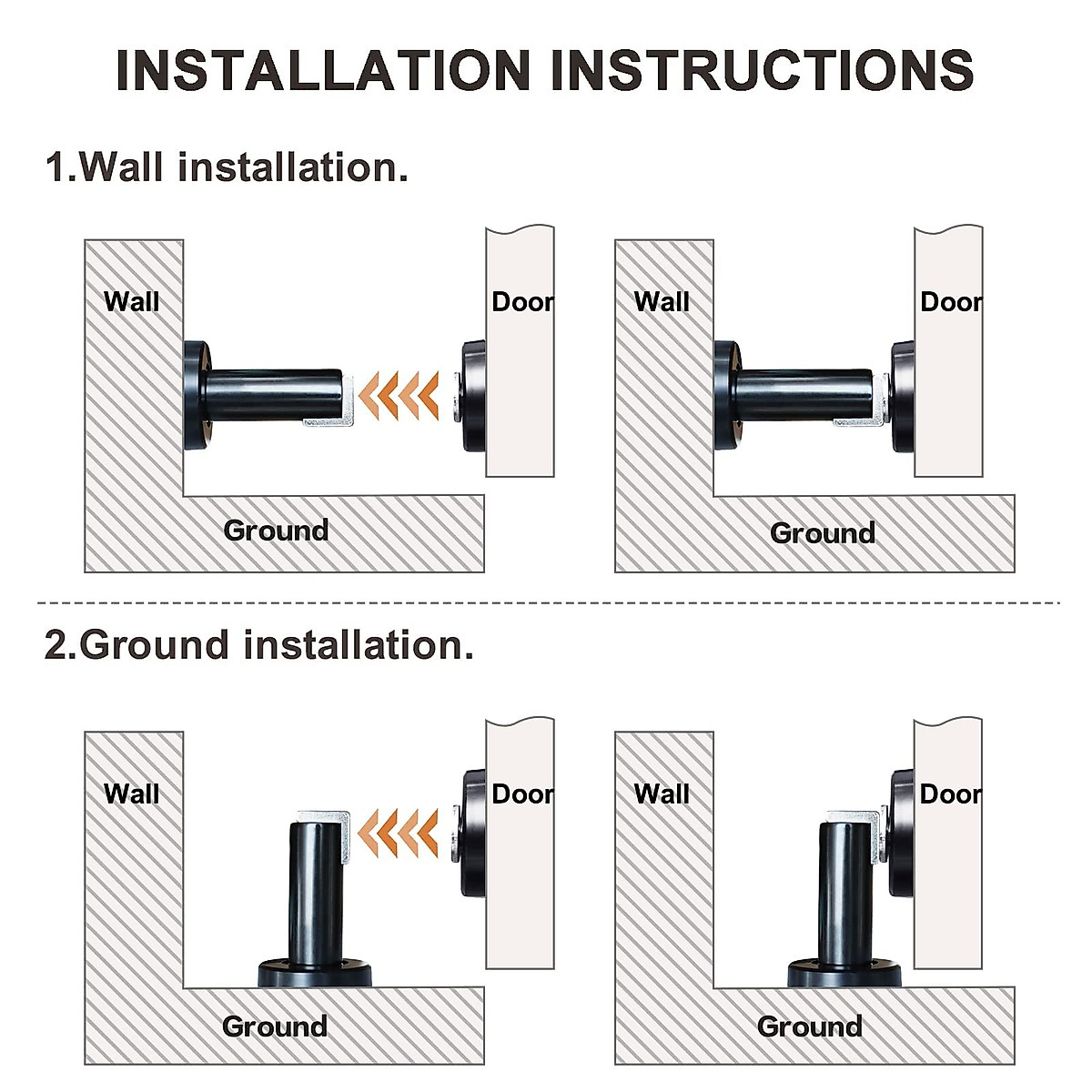 INSTALLATION INSTRUCTIONS

1.Wall installation.

Wall

Door

Ground

Wall

Door

Ground

2.Ground installation.

Wall

Door

Ground

Wall

Door

Ground