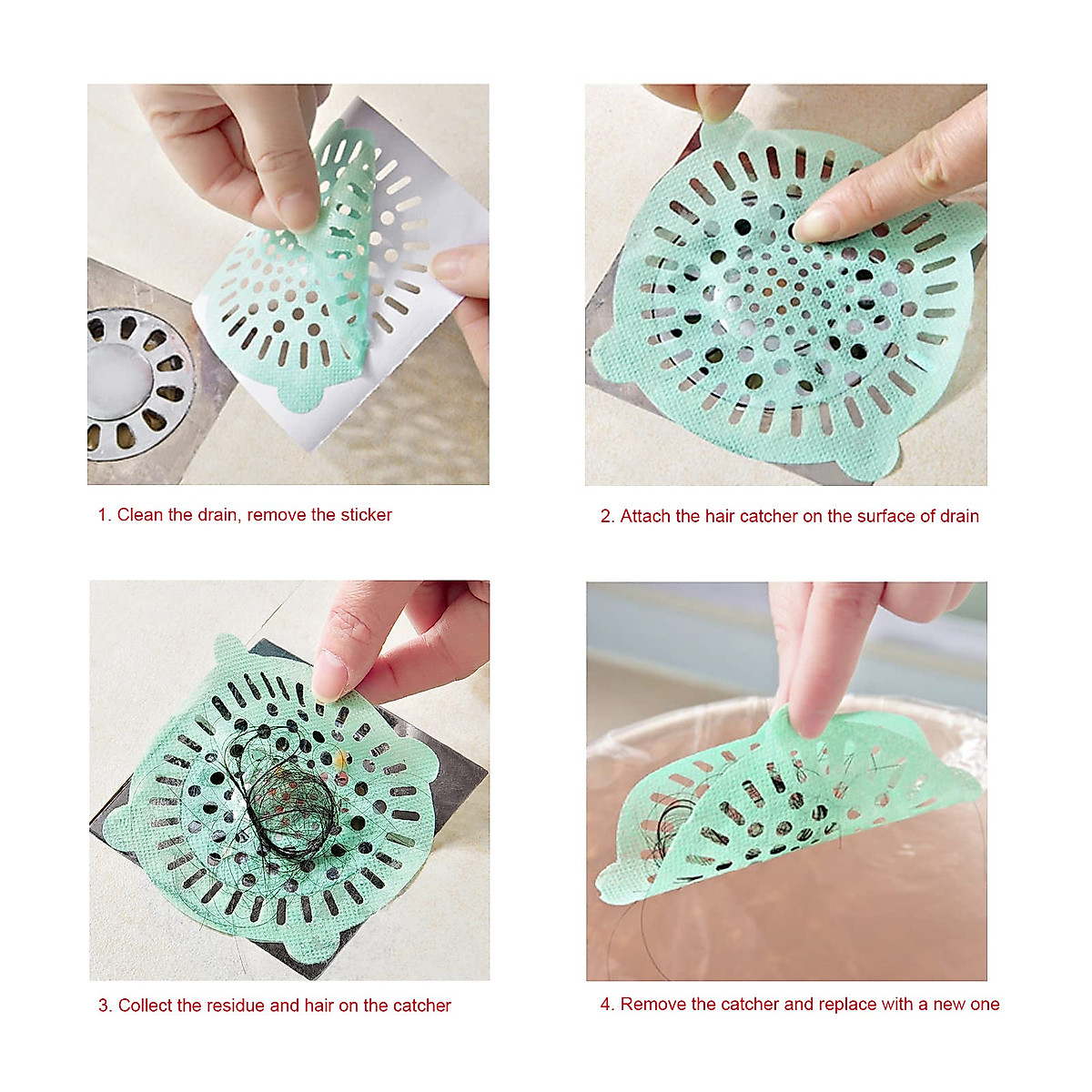 1. Clean the drain, remove the sticker

2. Attach the hair catcher on the surface of drain

3. Collect the residue and hair on the catcher

4. Remove the catcher and replace with a new one