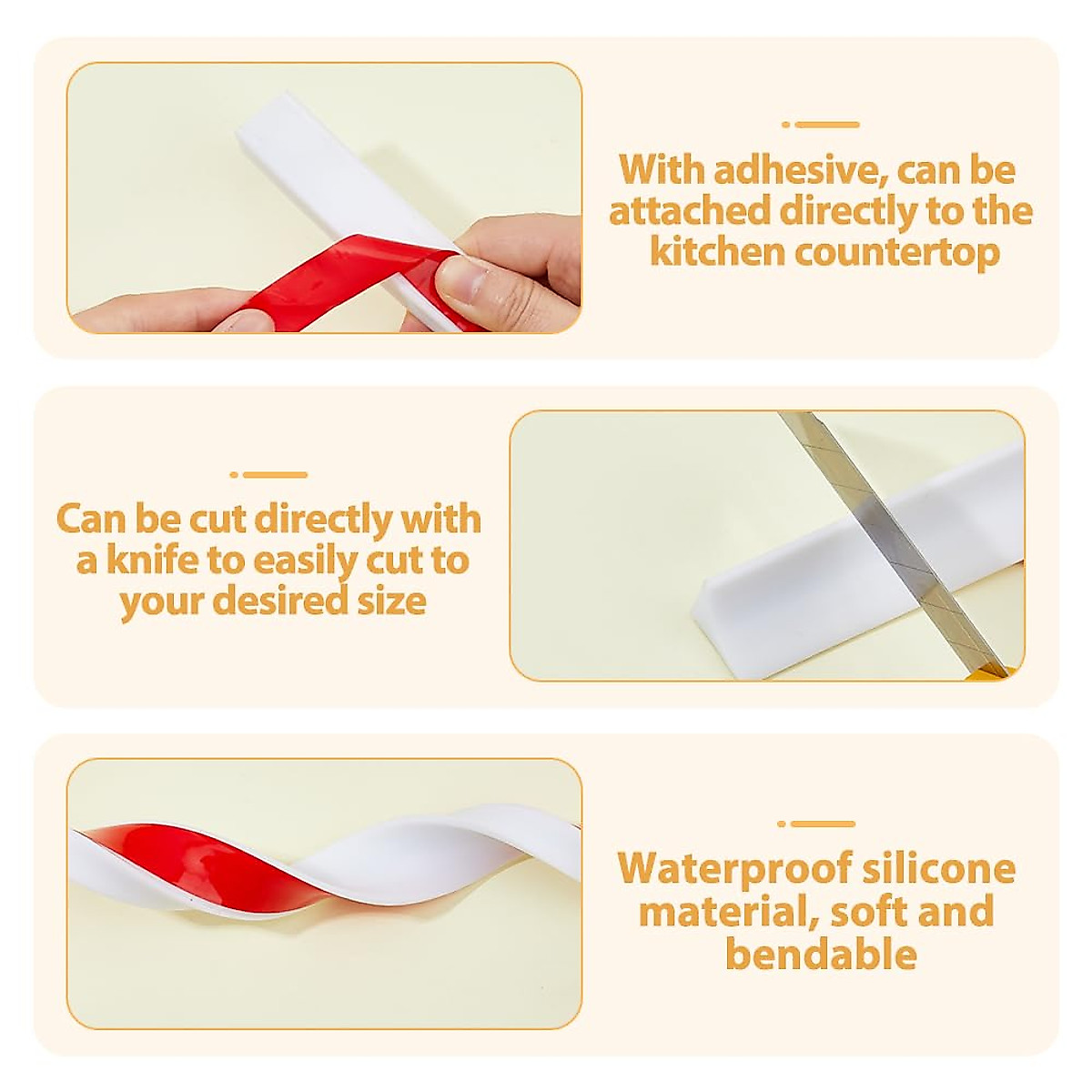 With adhesive, can be attached directly to the kitchen countertop

Can be cut directly with a knife to easily cut to your desired size

Waterproof silicone material, soft and bendable