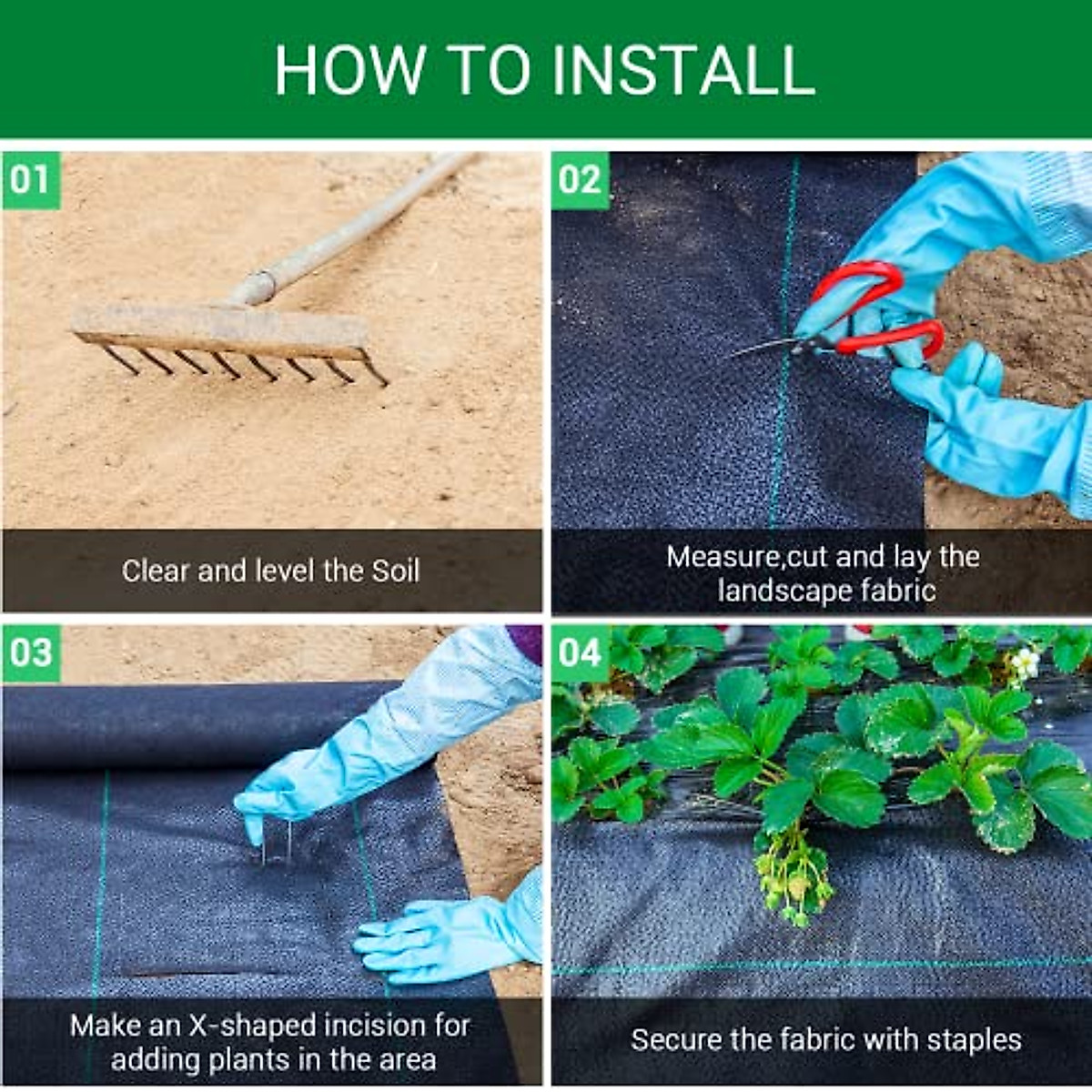 HOW TO INSTALL

01

Clear and level the Soil

02

Measure,cut and lay the landscape fabric

03

Make an X-shaped incision for adding plants in the area

04

Secure the fabric with staples