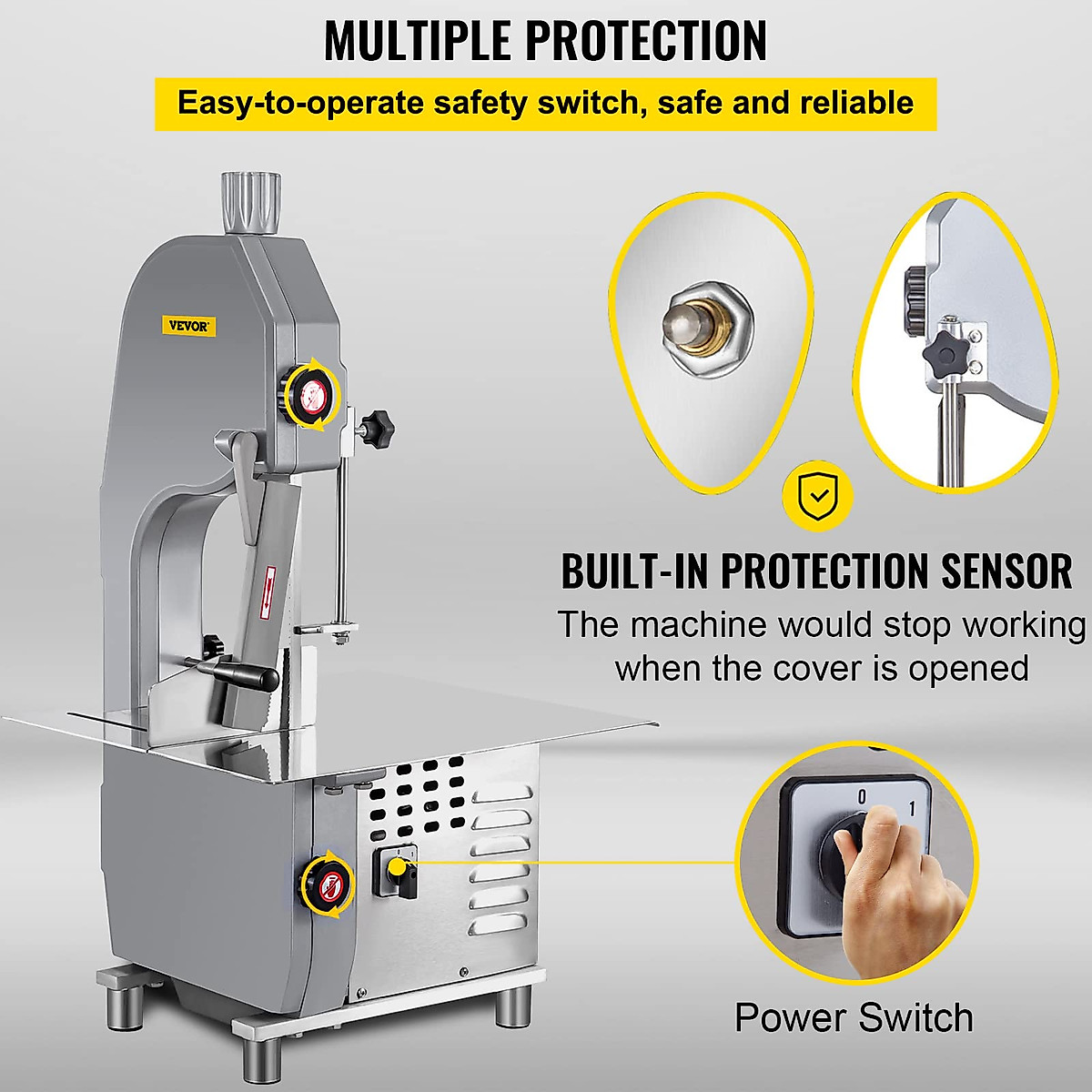 MULTIPLE PROTECTION

Easy-to-operate safety switch, safe and reliable

VEVOR

BUILT-IN PROTECTION SENSOR

The machine would stop working when the cover is opened

0 1

Power Switch