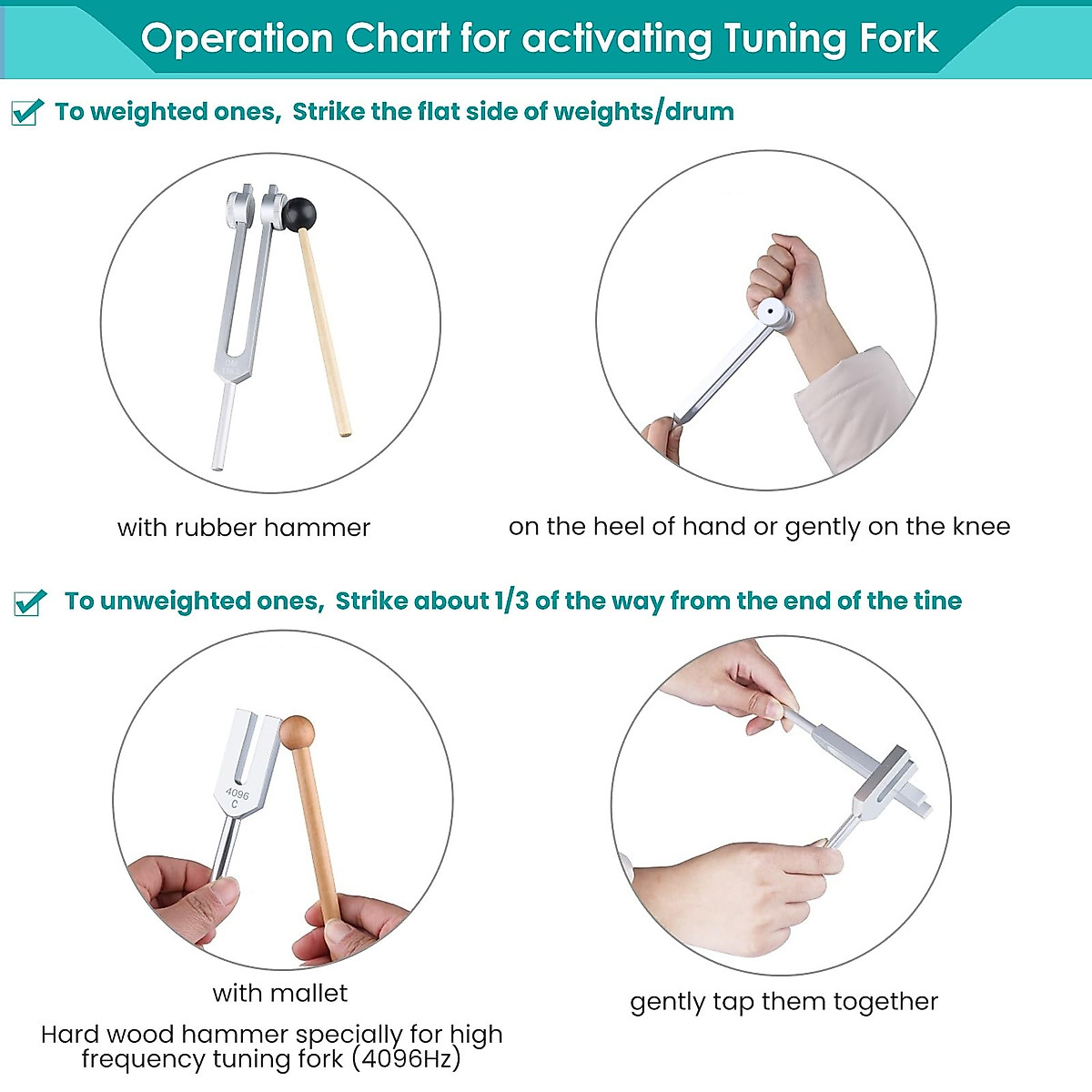 Operation Chart for activating Tuning Fork

To weighted ones, Strike the flat side of weights/drum

with rubber hammer

on the heel of hand or gently on the knee

To unweighted ones, Strike about 1/3 of the way from the end of the tine

4096
C

with mallet

Hard wood hammer specially for high frequency tuning fork (4096Hz)

gently tap them together