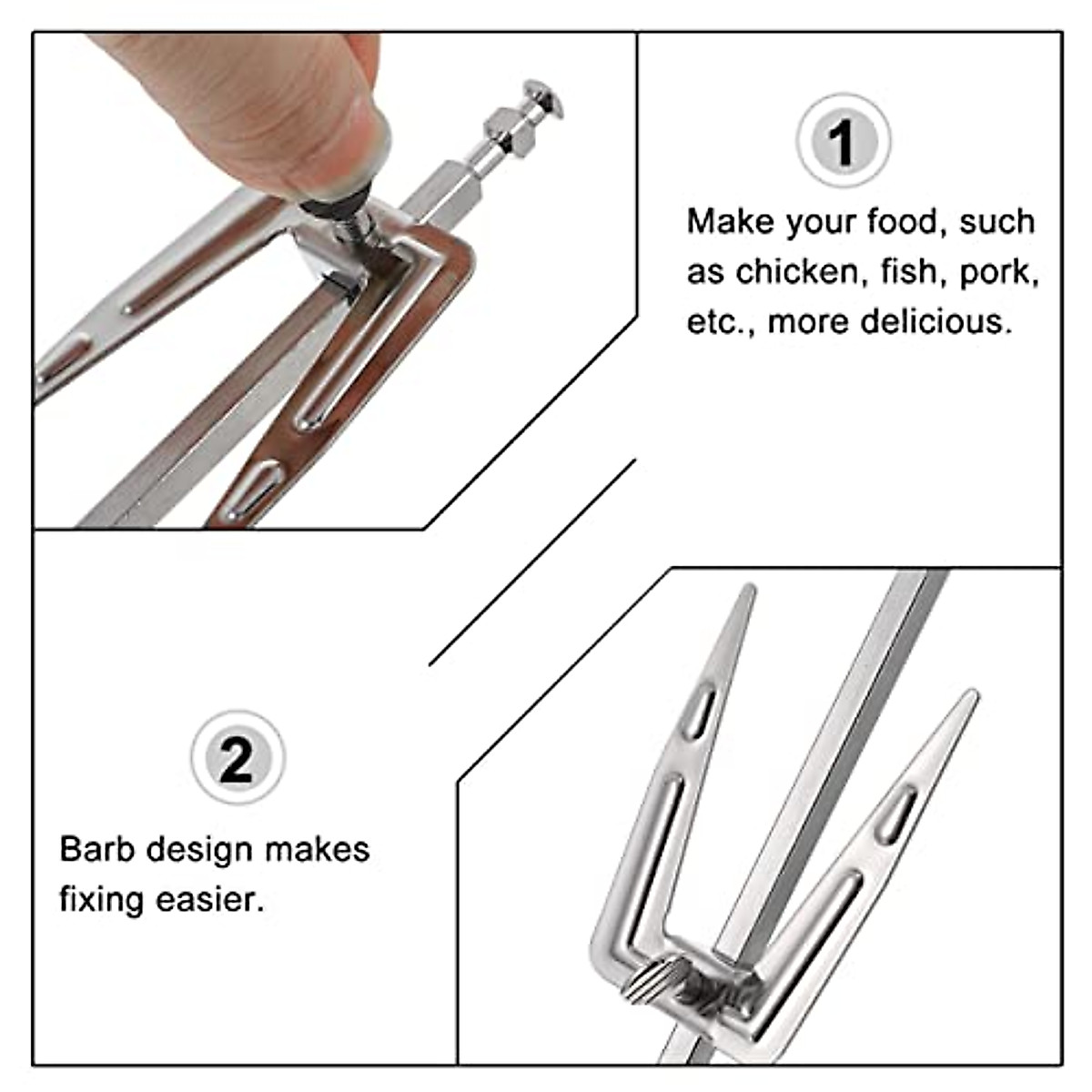 1

Make your food, such as chicken, fish, pork, etc., more delicious.

2

Barb design makes fixing easier.