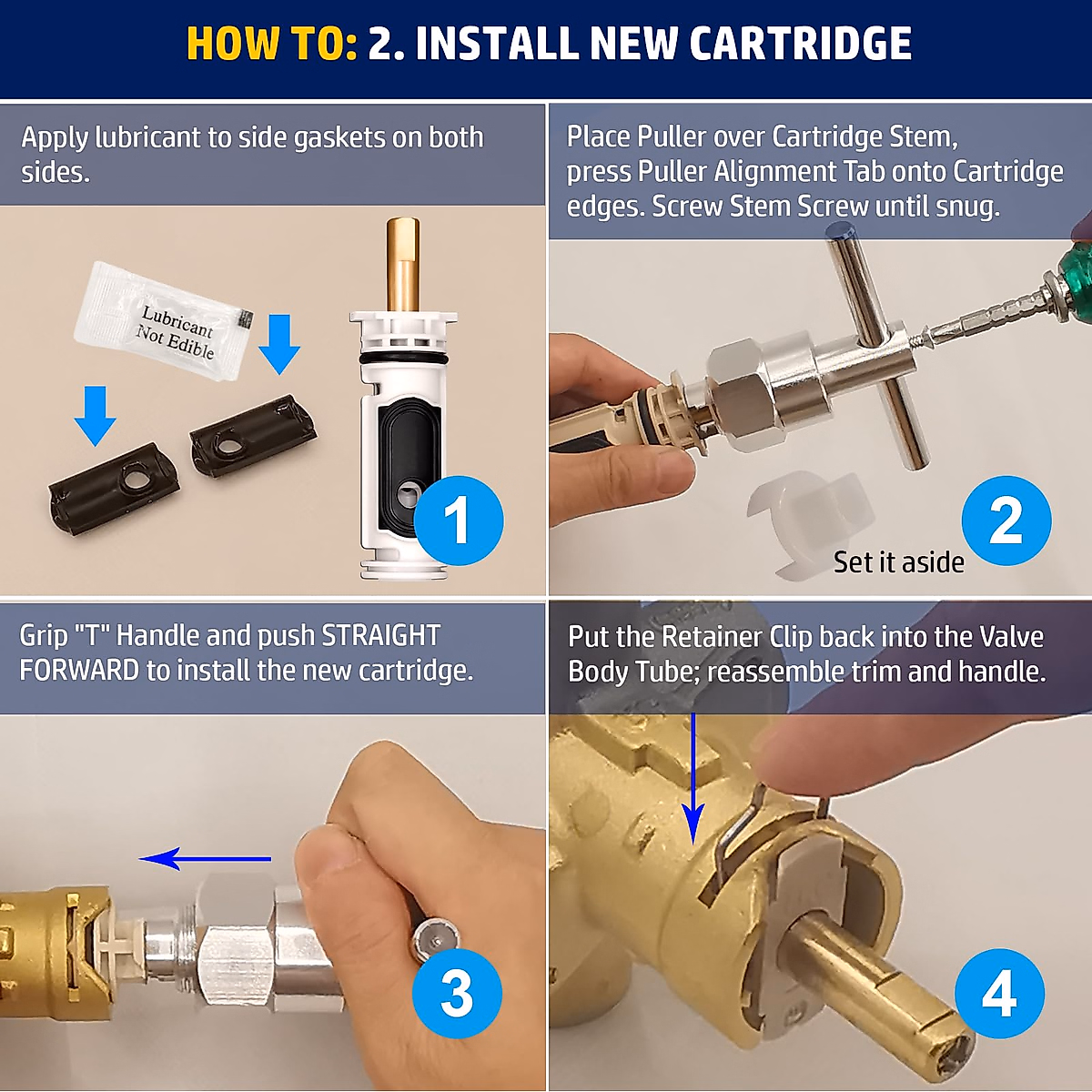 HOW TO: 2. INSTALL NEW CARTRIDGE

Apply lubricant to side gaskets on both sides.

Lubricant Not Edible

1

Place Puller over Cartridge Stem, press Puller Alignment Tab onto Cartridge edges. Screw Stem Screw until snug.

Set it aside

2

Grip "T" Handle and push STRAIGHT FORWARD to install the new cartridge.

3

Put the Retainer Clip back into the Valve Body Tube; reassemble trim and handle.

4