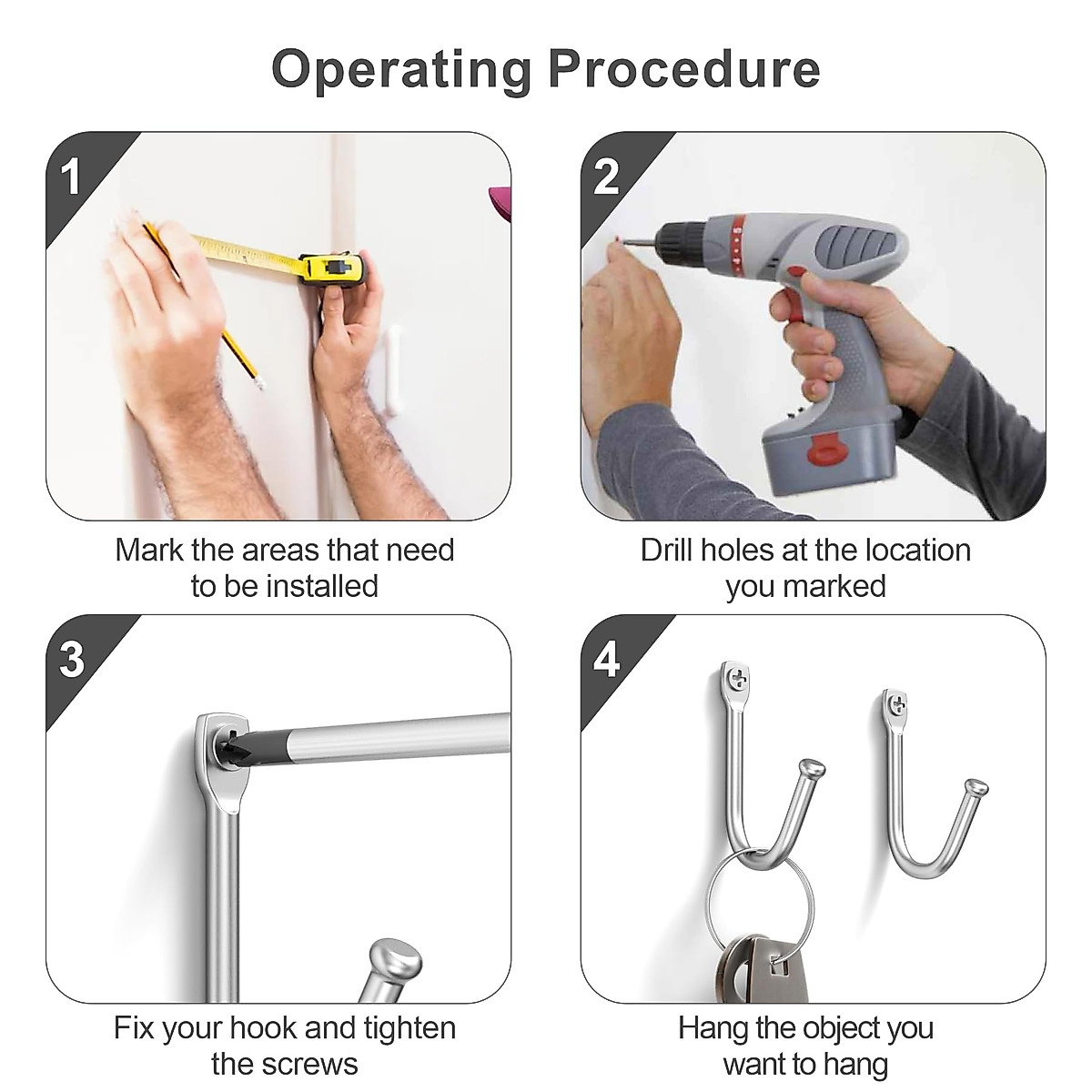 Operating Procedure

1

Mark the areas that need to be installed

2

Drill holes at the location you marked

3

Fix your hook and tighten the screws

4

Hang the object you want to hang