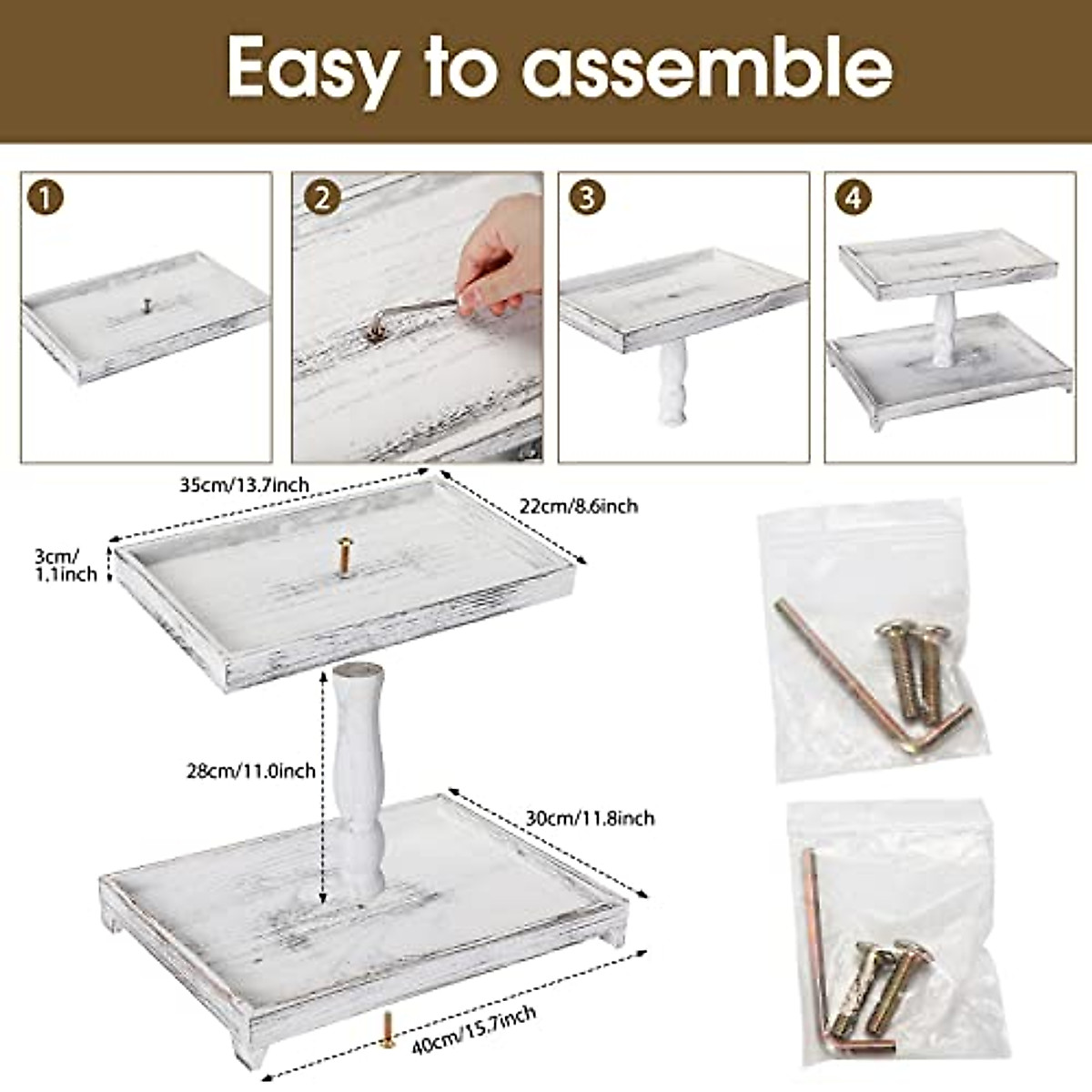 Easy to assemble

1

2

3

4

35cm/13.7inch

22cm/8.6inch

3cm/ 1.1inch

28cm/11.0inch

30cm/11.8inch

40cm/15.7inch