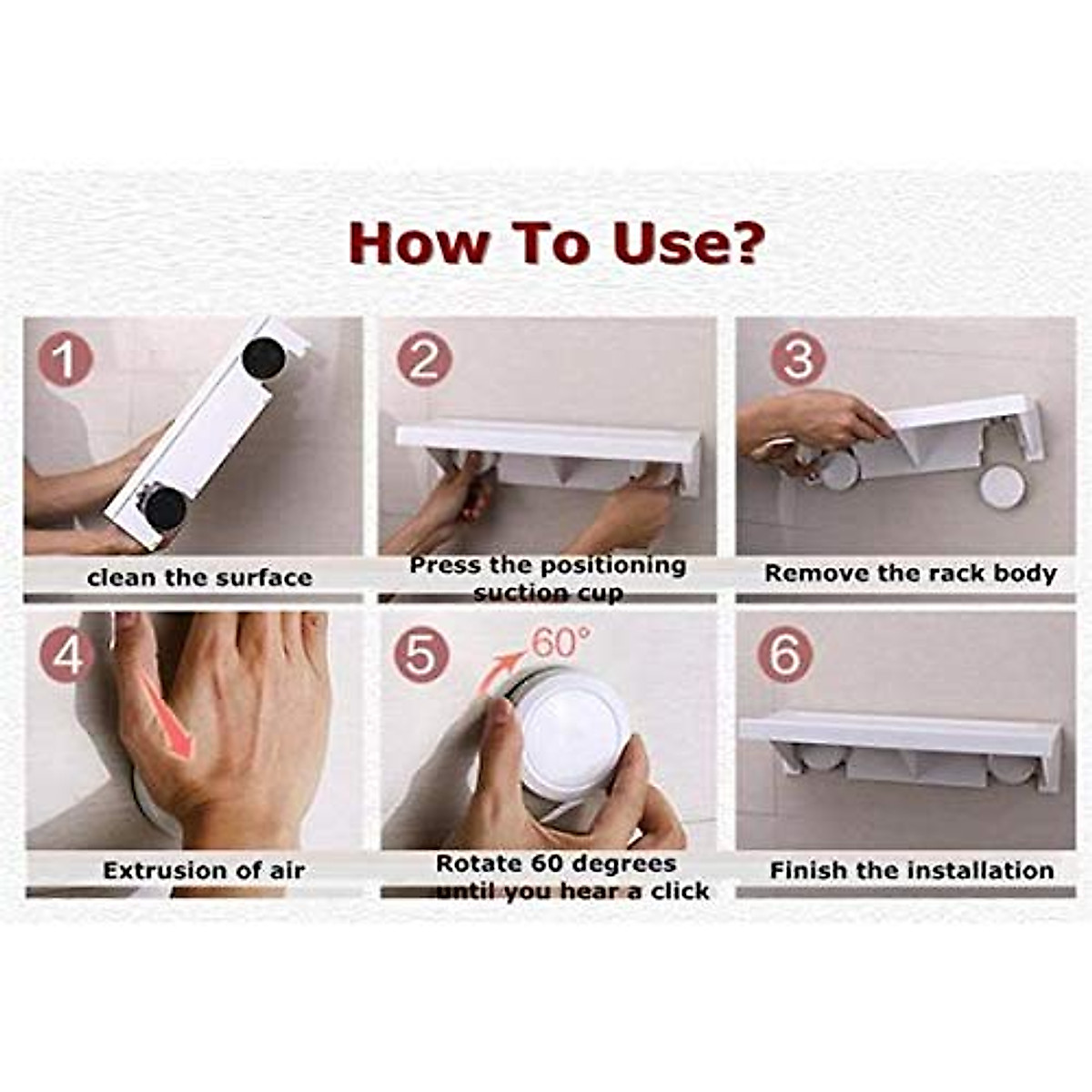 How To Use?

1
clean the surface

2
Press the positioning suction cup

3
Remove the rack body

4
Extrusion of air

5
60°
Rotate 60 degrees until you hear a click

6
Finish the installation