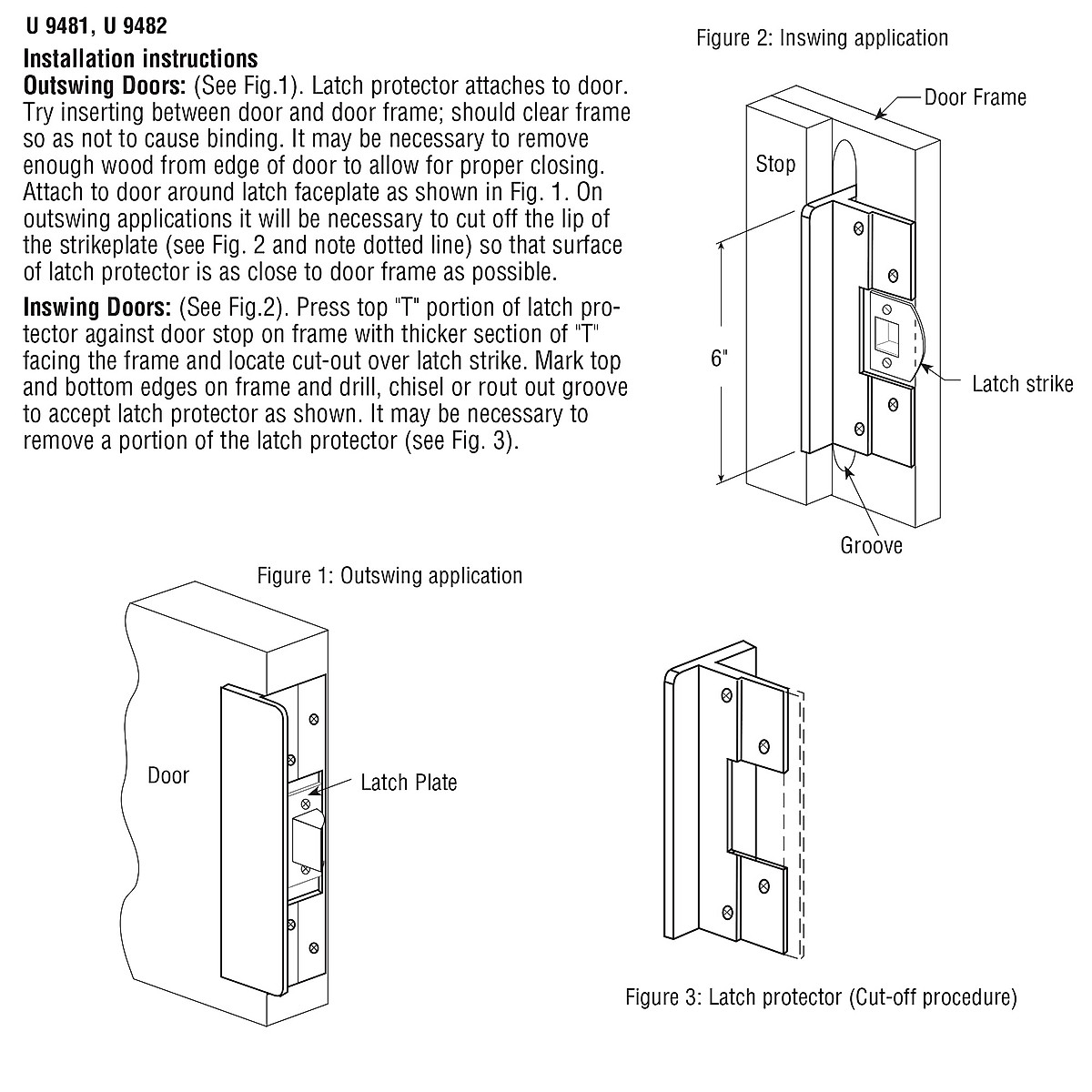 U 9481, U 9482

Installation instructions
Outswing Doors: (See Fig.1). Latch protector attaches to door. Try inserting between door and door frame; should clear frame so as not to cause binding. It may be necessary to remove enough wood from edge of door to allow for proper closing. Attach to door around latch faceplate as shown in Fig. 1. On outswing applications it will be necessary to cut off the lip of the strikeplate (see Fig. 2 and note dotted line) so that surface of latch protector is as close to door frame as possible.

Inswing Doors: (See Fig.2). Press top "T" portion of latch protector against door stop on frame with thicker section of "T" facing the frame and locate cut-out over latch strike. Mark top and bottom edges on frame and drill, chisel or rout out groove to accept latch protector as shown. It may be necessary to remove a portion of the latch protector (see Fig. 3).

Figure 2: Inswing application

Door Frame

Stop

6"

Latch strike

Groove

Figure 1: Outswing application

Door

Latch Plate

Figure 3: Latch protector (Cut-off procedure)