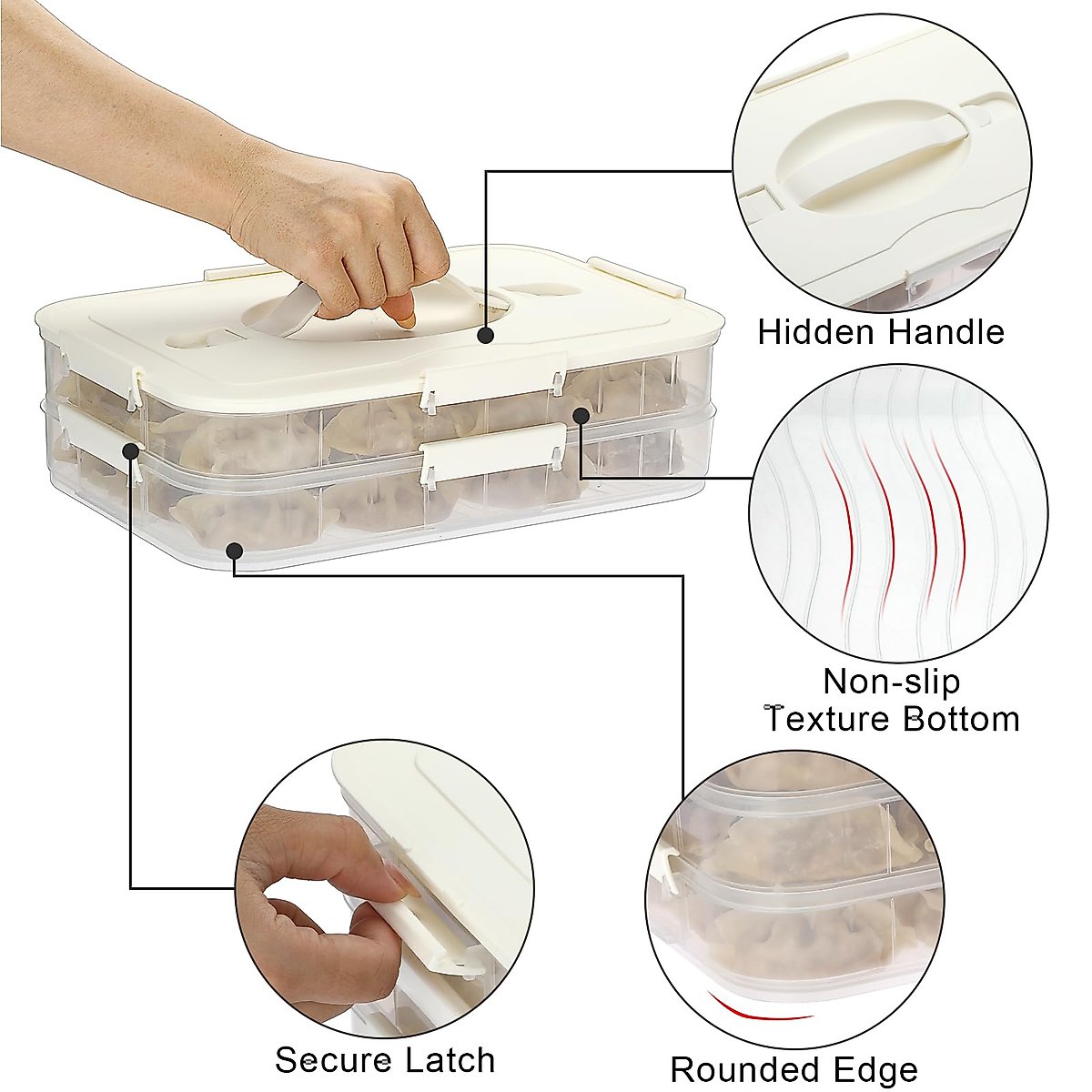 Hidden Handle

Non-slip
Texture Bottom

Secure Latch

Rounded Edge