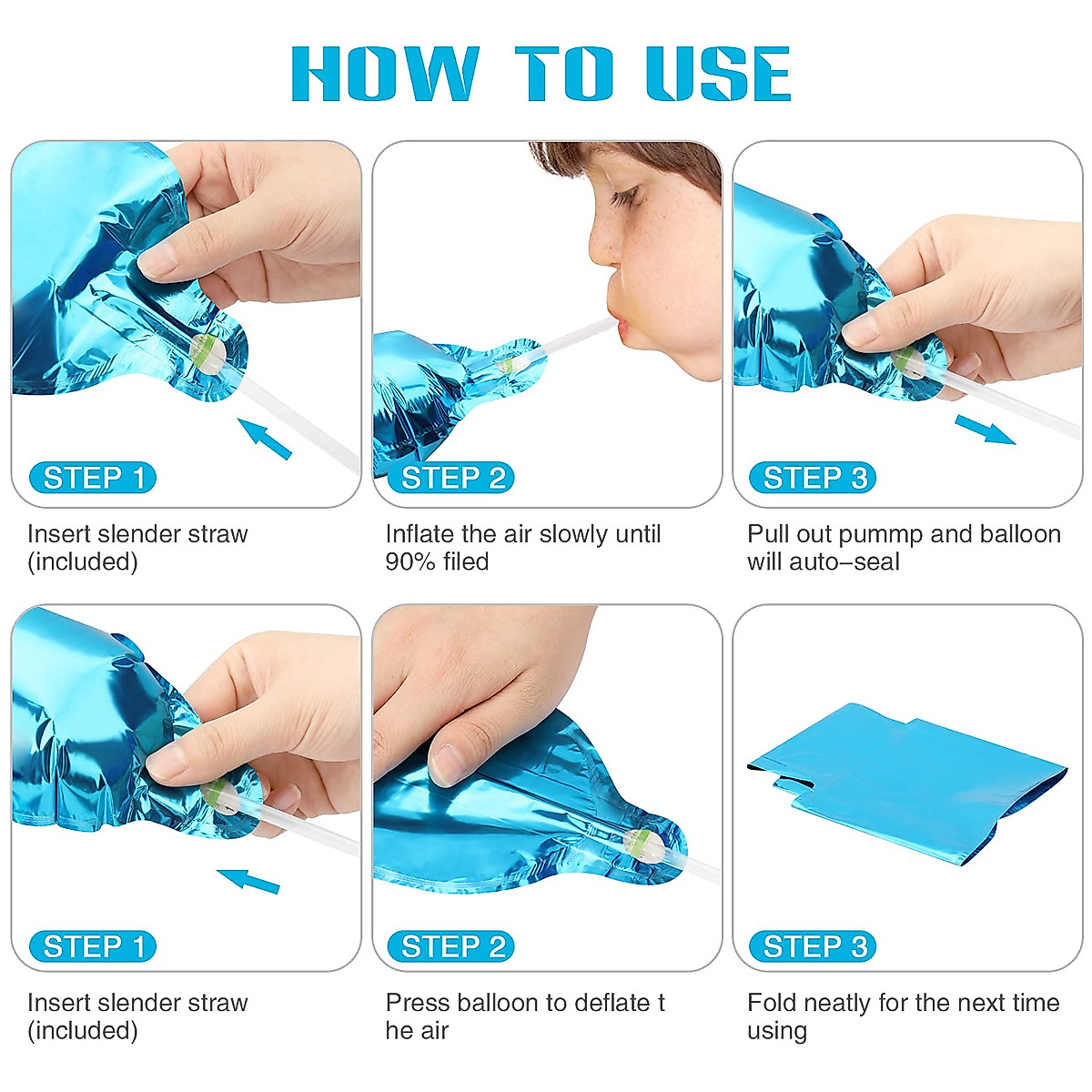 HOW TO USE

STEP 1

Insert slender straw (included)

STEP 2

Inflate the air slowly until 90% filed

STEP 3

Pull out pummp and balloon will auto-seal

STEP 1

Insert slender straw (included)

STEP 2

Press balloon to deflate t he air

STEP 3

Fold neatly for the next time using