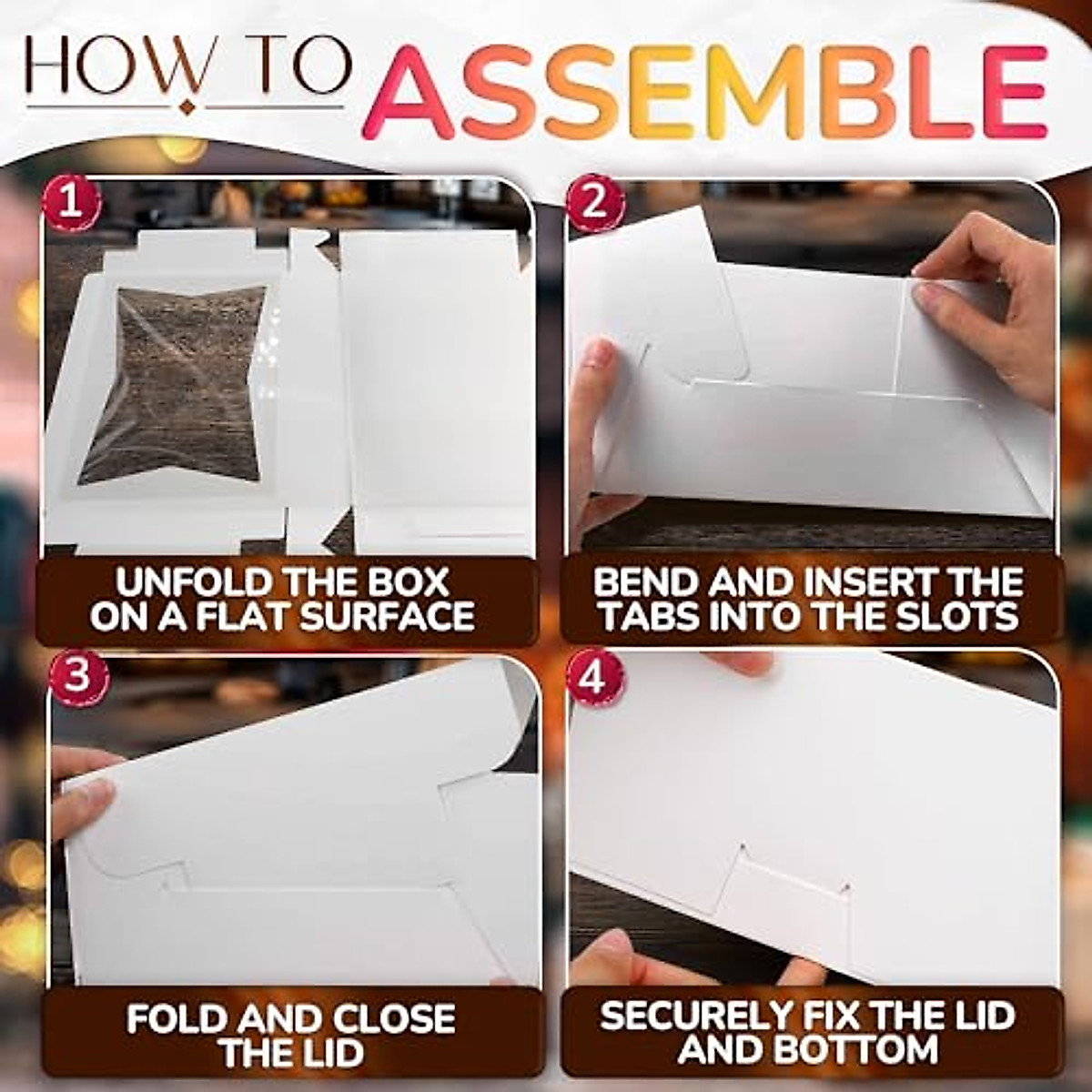 HOW TO ASSEMBLE

1

UNFOLD THE BOX ON A FLAT SURFACE

2

BEND AND INSERT THE TABS INTO THE SLOTS

3

FOLD AND CLOSE THE LID

4

SECURELY FIX THE LID AND BOTTOM