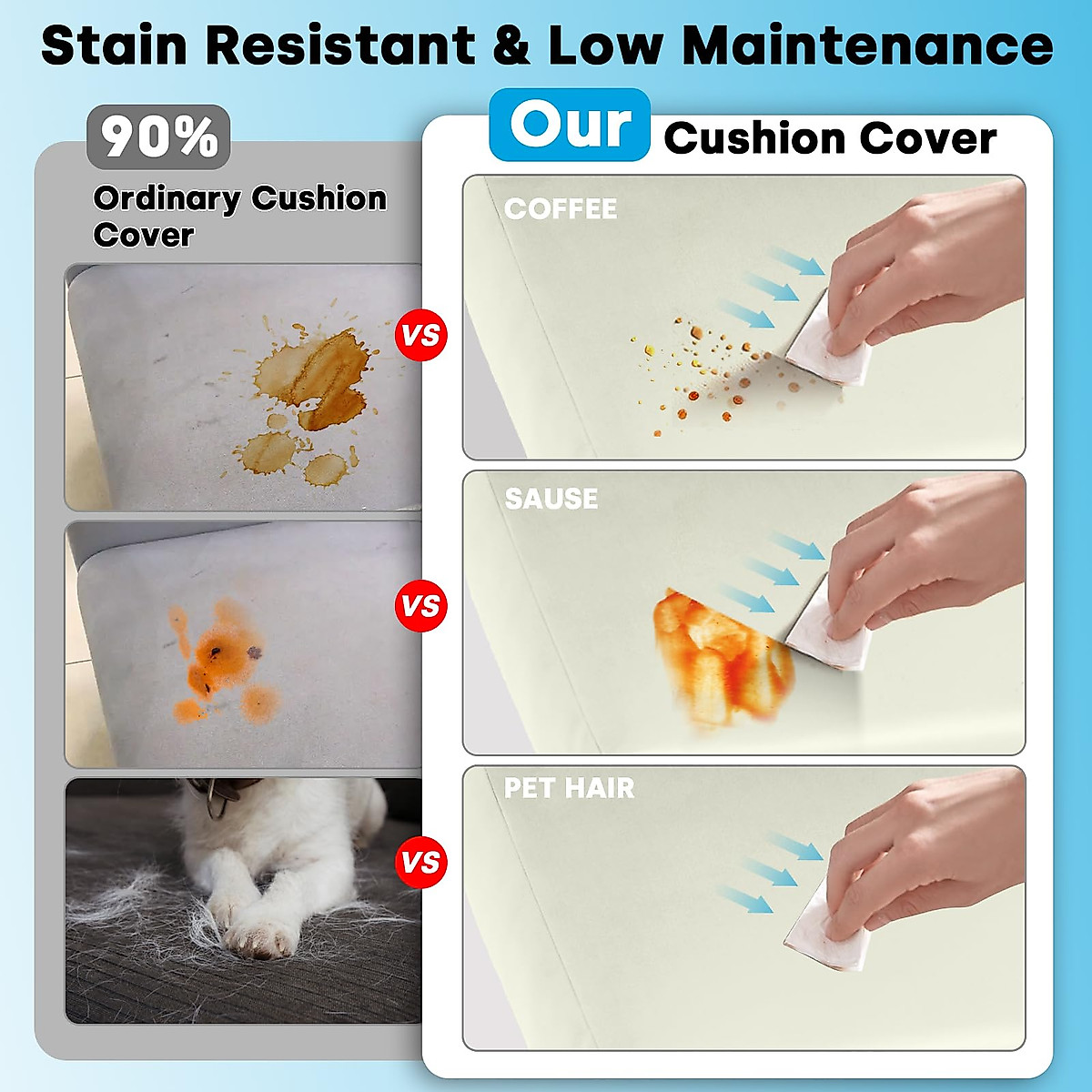 Stain Resistant & Low Maintenance

90%
Ordinary Cushion Cover

VS

VS

VS

Our Cushion Cover

COFFEE

SAUSE

PET HAIR