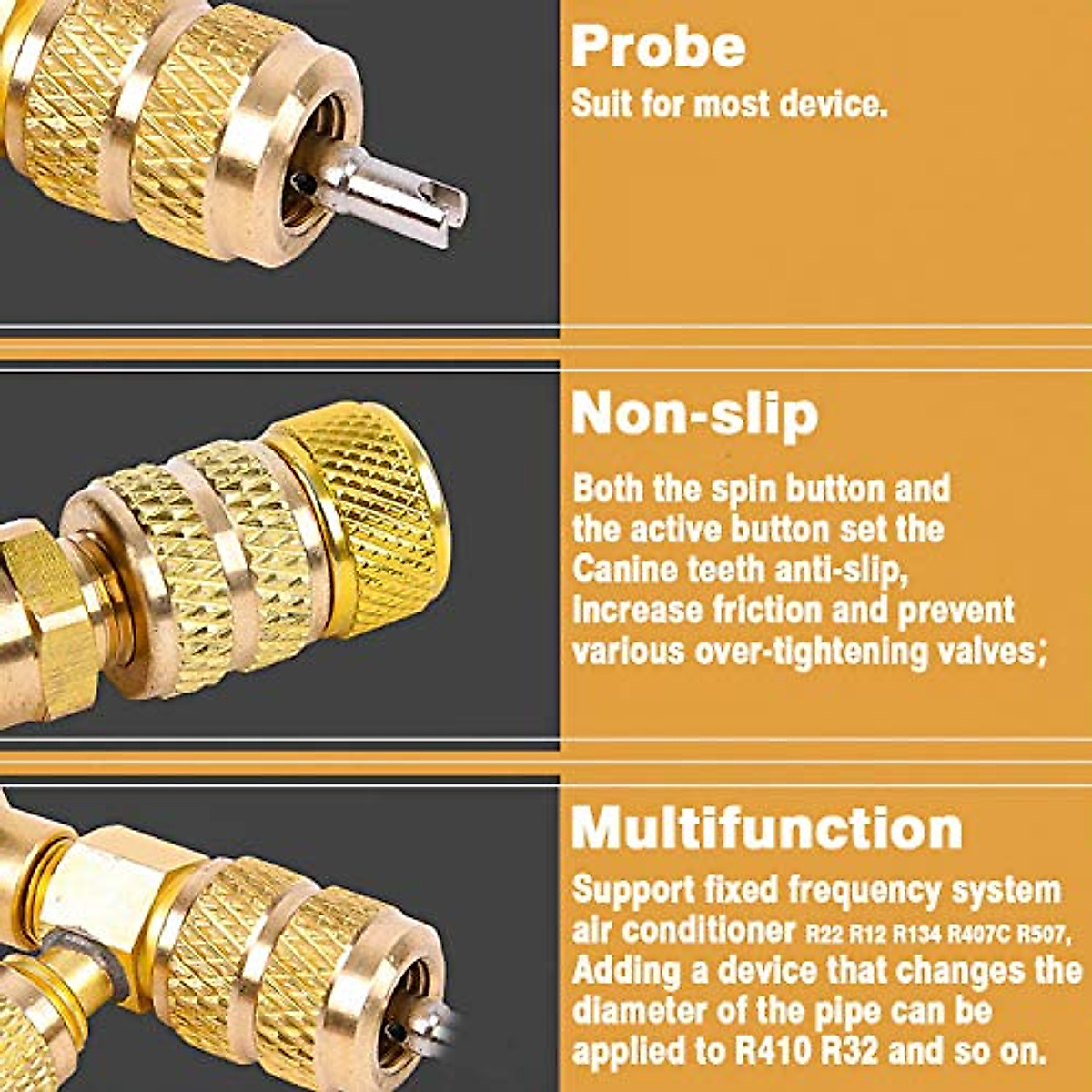 Probe
Suit for most device.

Non-slip
Both the spin button and the active button set the Canine teeth anti-slip, increase friction and prevent various over-tightening valves;

Multifunction
Support fixed frequency system air conditioner R22 R12 R134 R407C R507, Adding a device that changes the diameter of the pipe can be applied to R410 R32 and so on.