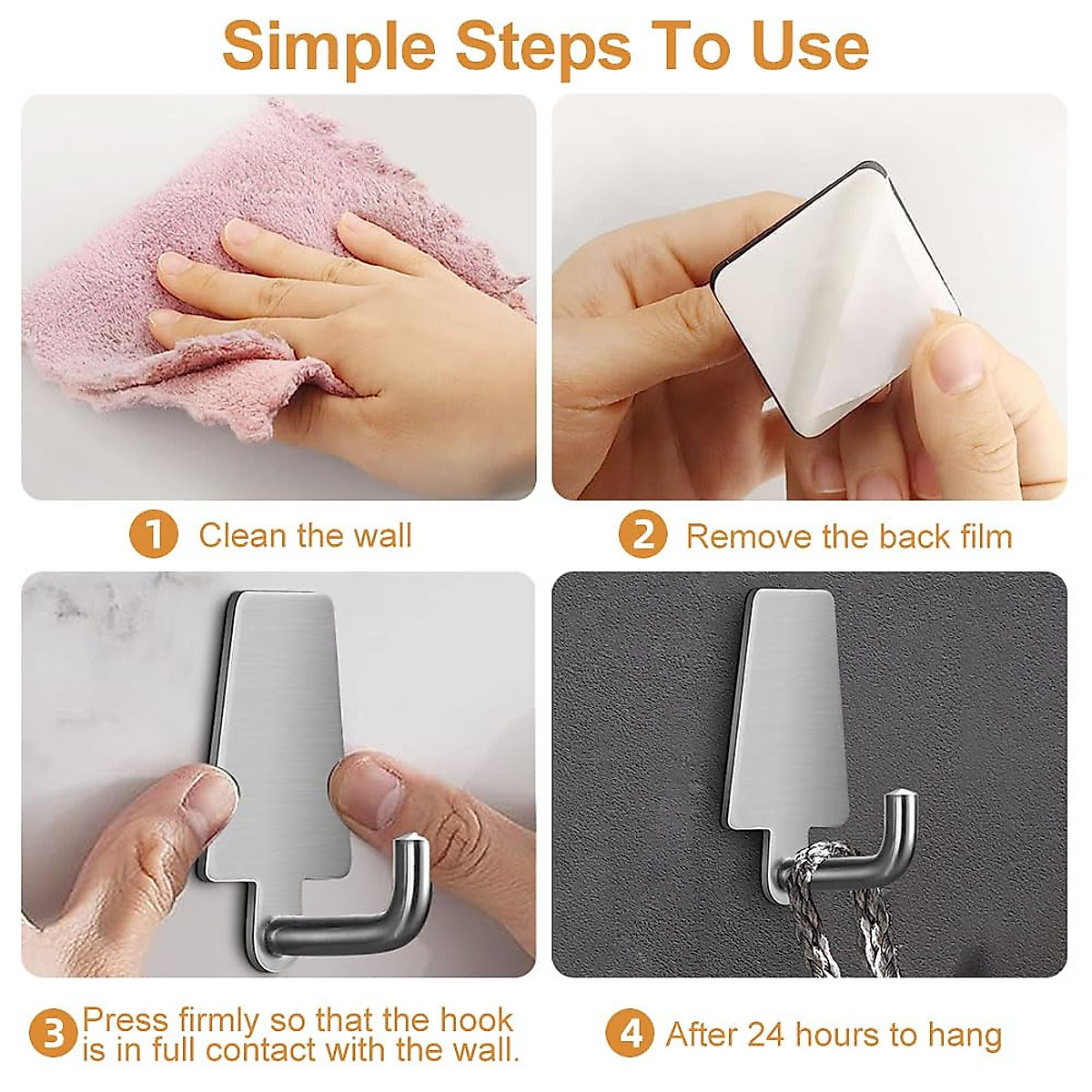 Simple Steps To Use

1 Clean the wall

2 Remove the back film

3 Press firmly so that the hook is in full contact with the wall.

4 After 24 hours to hang