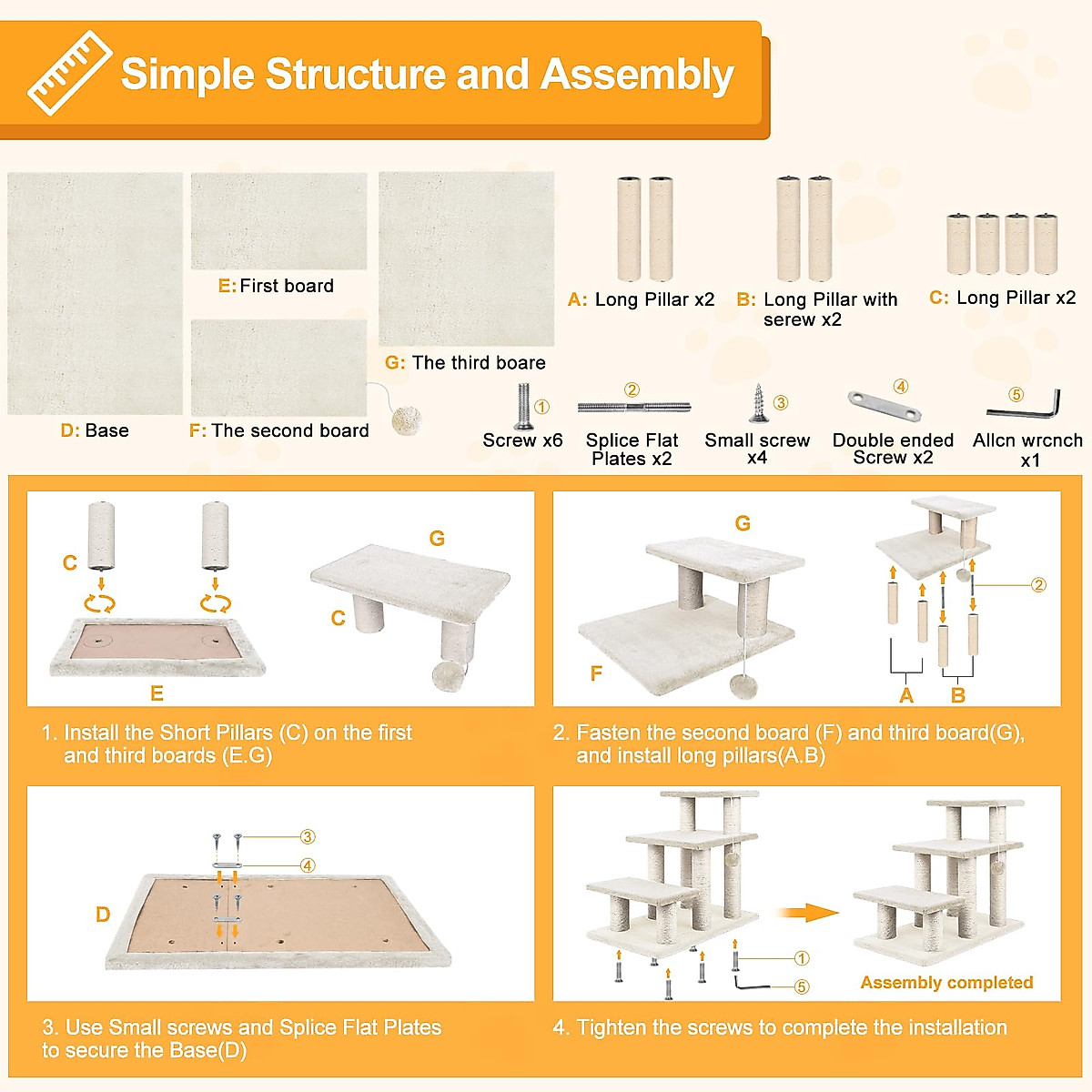 Simple Structure and Assembly

D: Base

E: First board

F: The second board

G: The third boare

A: Long Pillar x2

B: Long Pillar with serew x2

C: Long Pillar x2

① Screw x6

② Splice Flat Plates x2

③ Small screw x4

④ Double ended Screw x2

⑤ Allcn wrcnch x1

C
E
G
C

1. Install the Short Pillars (C) on the first and third boards (E.G)

G
F
②
A
B

2. Fasten the second board (F) and third board(G), and install long pillars(A.B)

③
④
D

3. Use Small screws and Splice Flat Plates to secure the Base(D)

①
⑤
Assembly completed

4. Tighten the screws to complete the installation