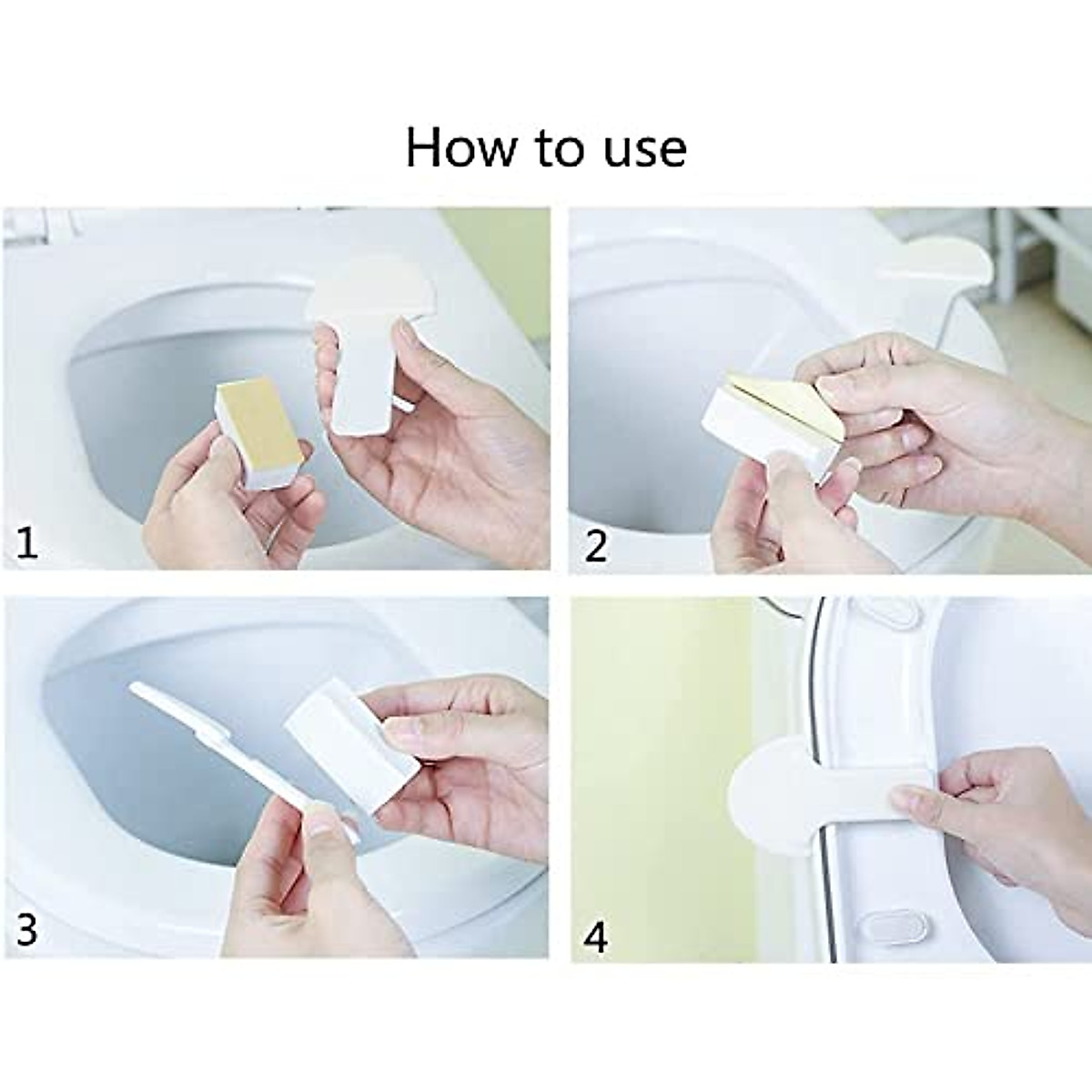 How to use

1

2

3

4