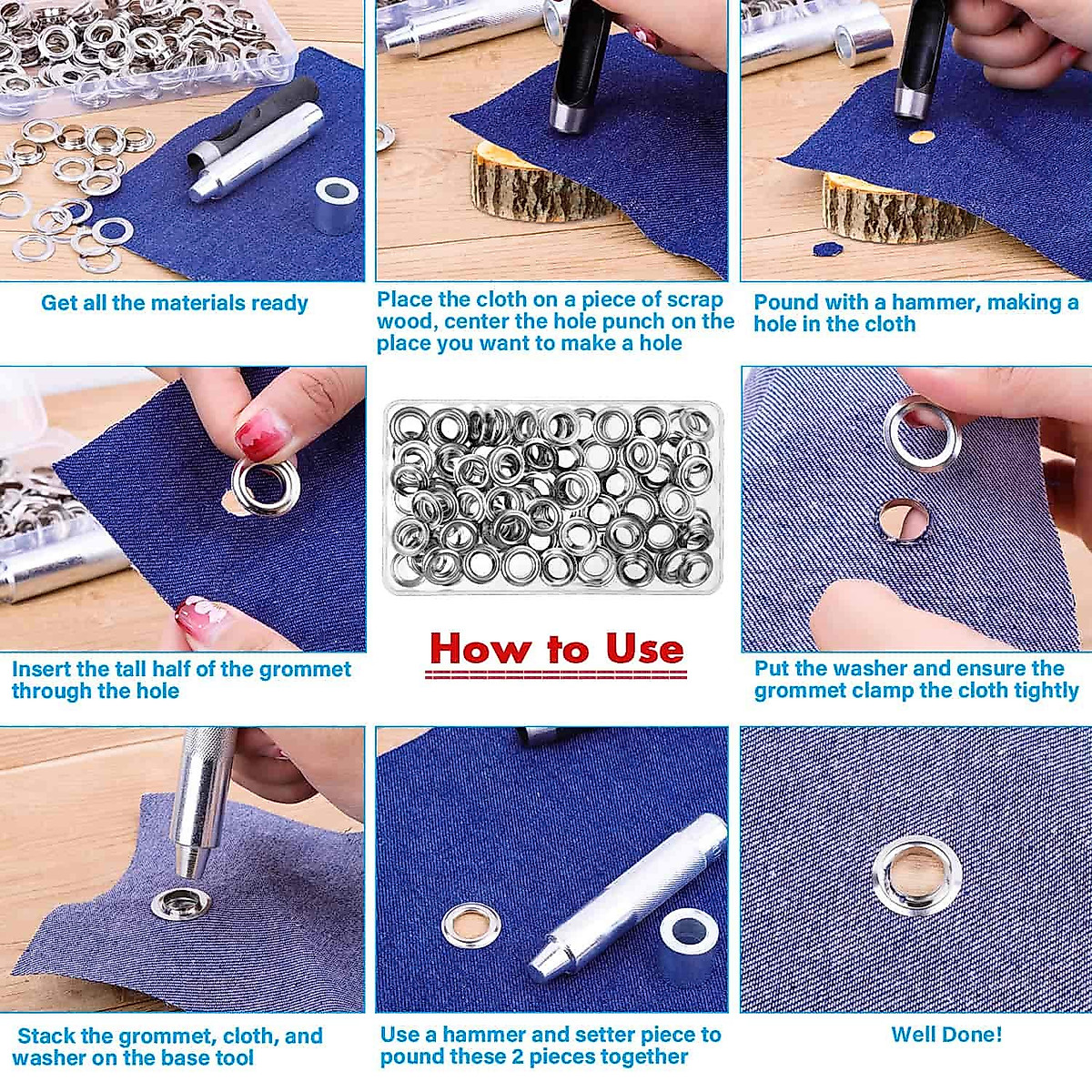 Get all the materials ready

Place the cloth on a piece of scrap wood, center the hole punch on the place you want to make a hole

Pound with a hammer, making a hole in the cloth

Insert the tall half of the grommet through the hole

How to Use

Put the washer and ensure the grommet clamp the cloth tightly

Stack the grommet, cloth, and washer on the base tool

Use a hammer and setter piece to pound these 2 pieces together

Well Done!