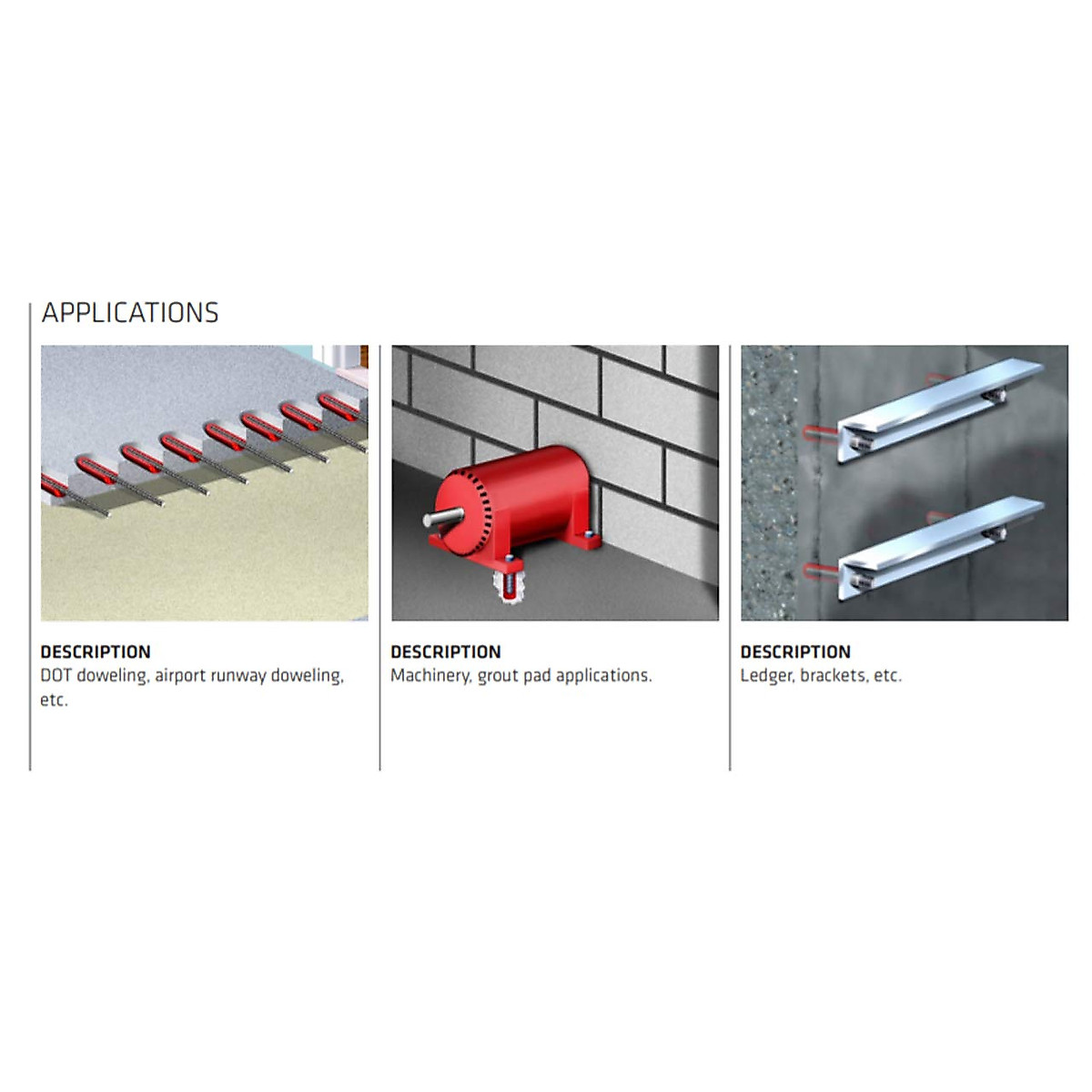 APPLICATIONS

DESCRIPTION
DOT doweling, airport runway doweling, etc.

DESCRIPTION
Machinery, grout pad applications.

DESCRIPTION
Ledger, brackets, etc.