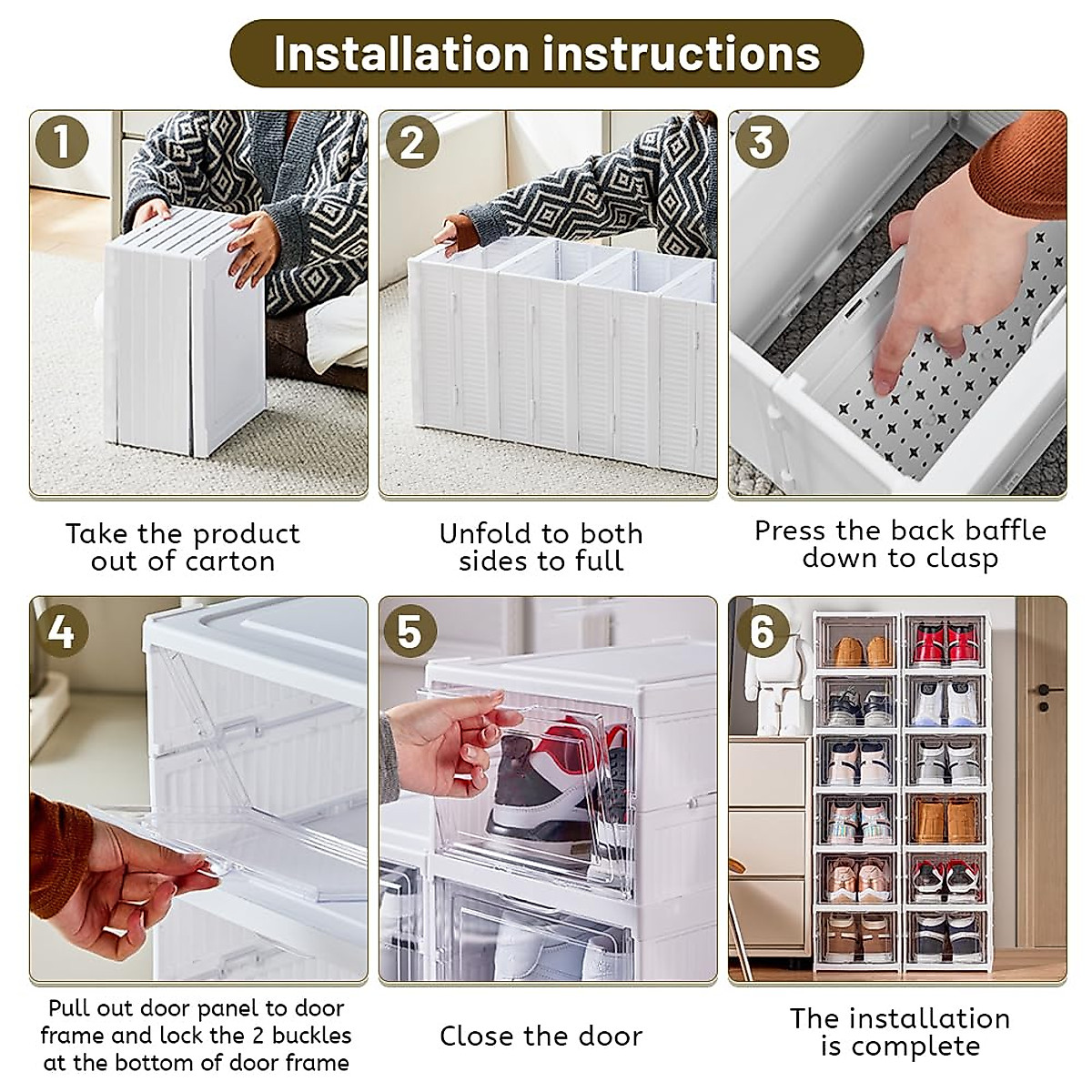 Installation instructions

1

Take the product out of carton

2

Unfold to both sides to full

3

Press the back baffle down to clasp

4

Pull out door panel to door frame and lock the 2 buckles at the bottom of door frame

5

Close the door

6

The installation is complete