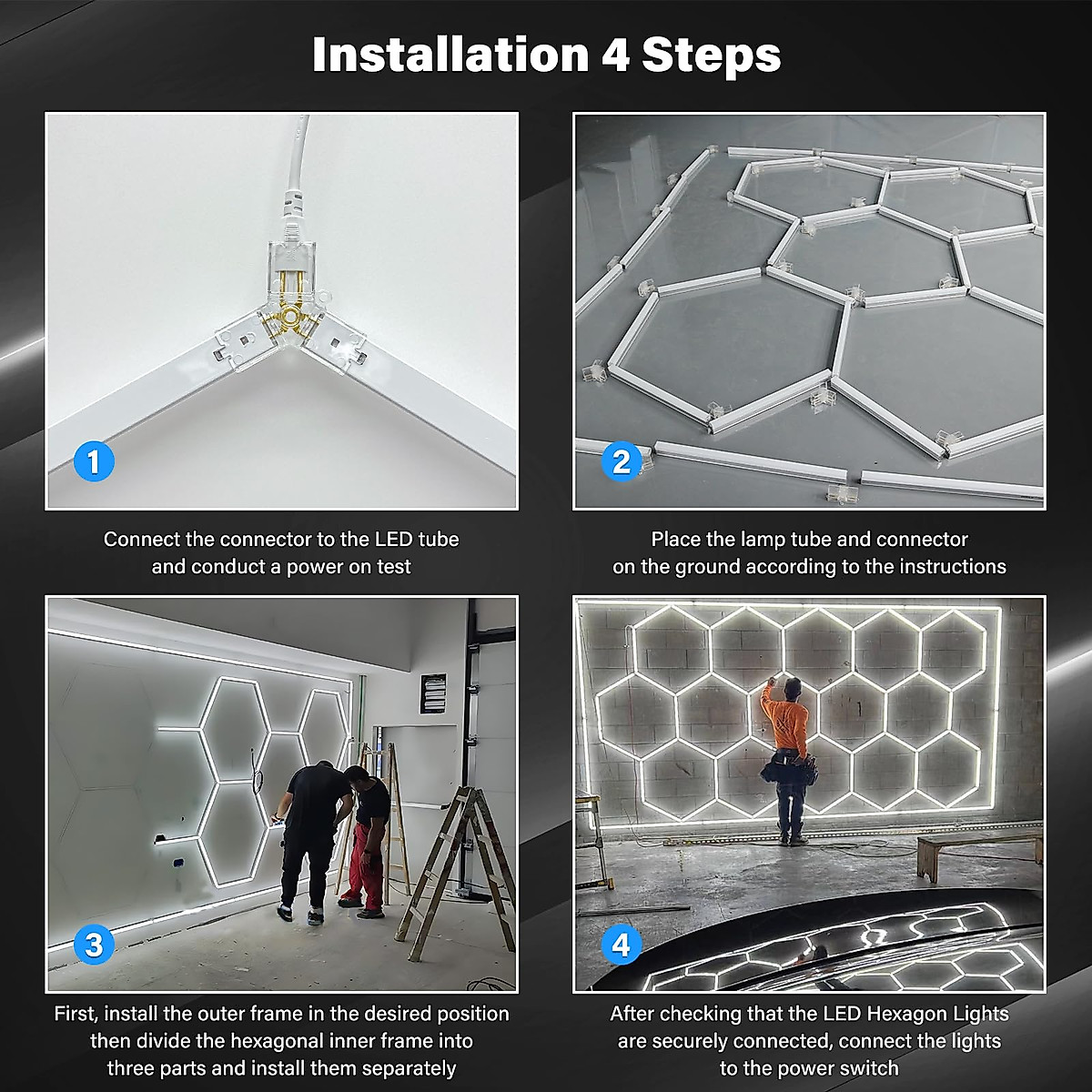 Installation 4 Steps

1

Connect the connector to the LED tube and conduct a power on test

2

Place the lamp tube and connector on the ground according to the instructions

3

First, install the outer frame in the desired position then divide the hexagonal inner frame into three parts and install them separately

4

After checking that the LED Hexagon Lights are securely connected, connect the lights to the power switch