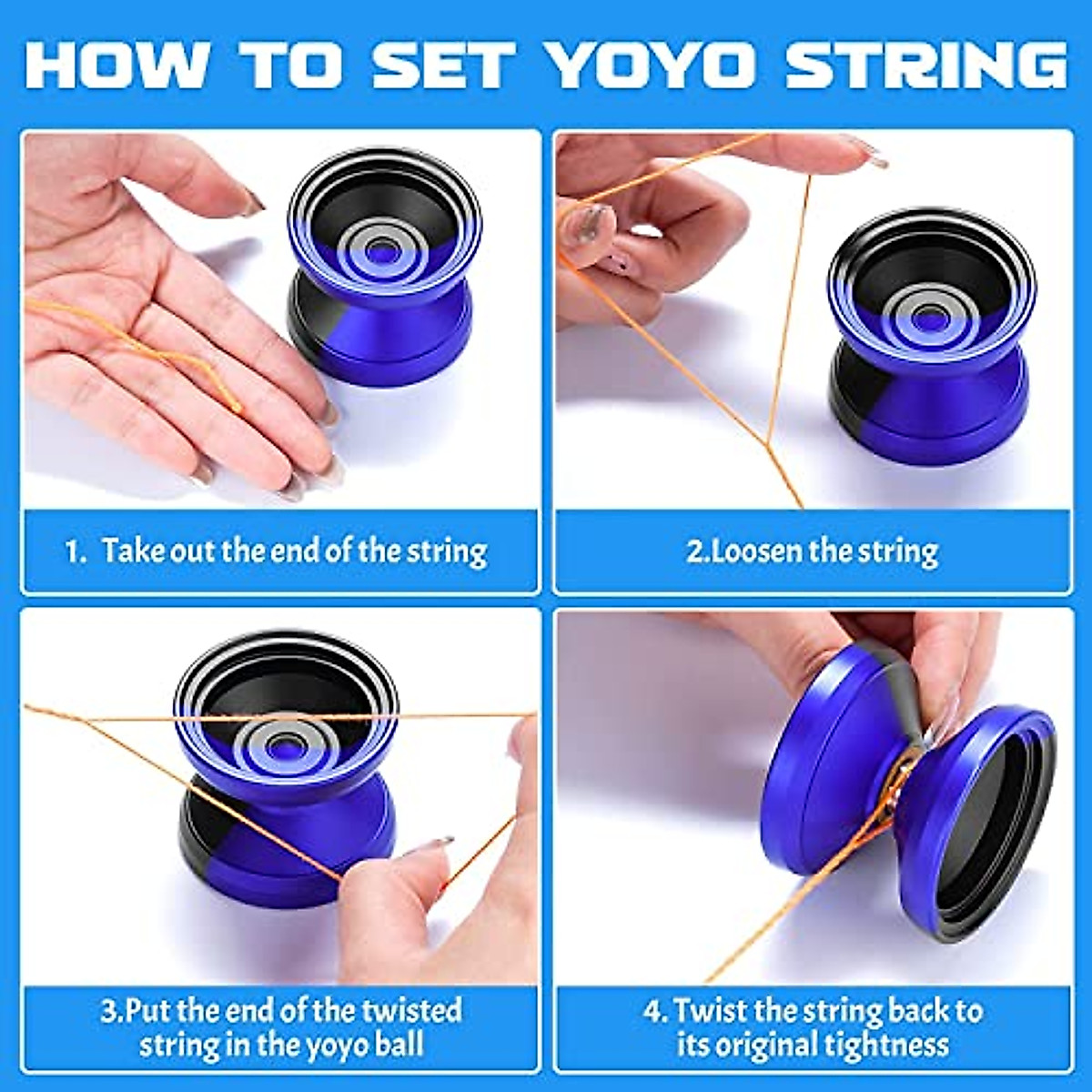 HOW TO SET YOYO STRING

1. Take out the end of the string

2.Loosen the string

3.Put the end of the twisted string in the yoyo ball

4. Twist the string back to its original tightness