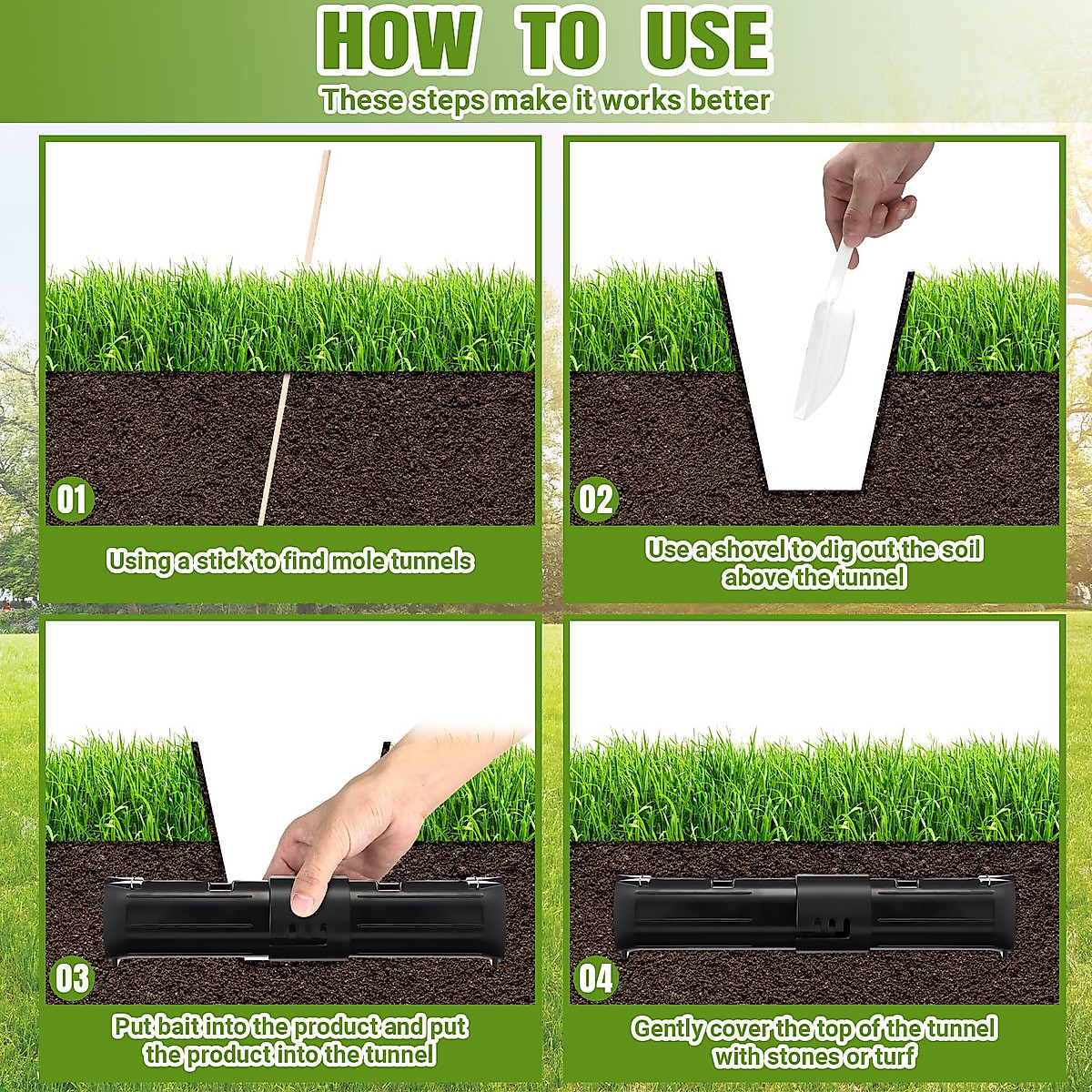 HOW TO USE

These steps make it works better

01

Using a stick to find mole tunnels

02

Use a shovel to dig out the soil above the tunnel

03

Put bait into the product and put the product into the tunnel

04

Gently cover the top of the tunnel with stones or turf