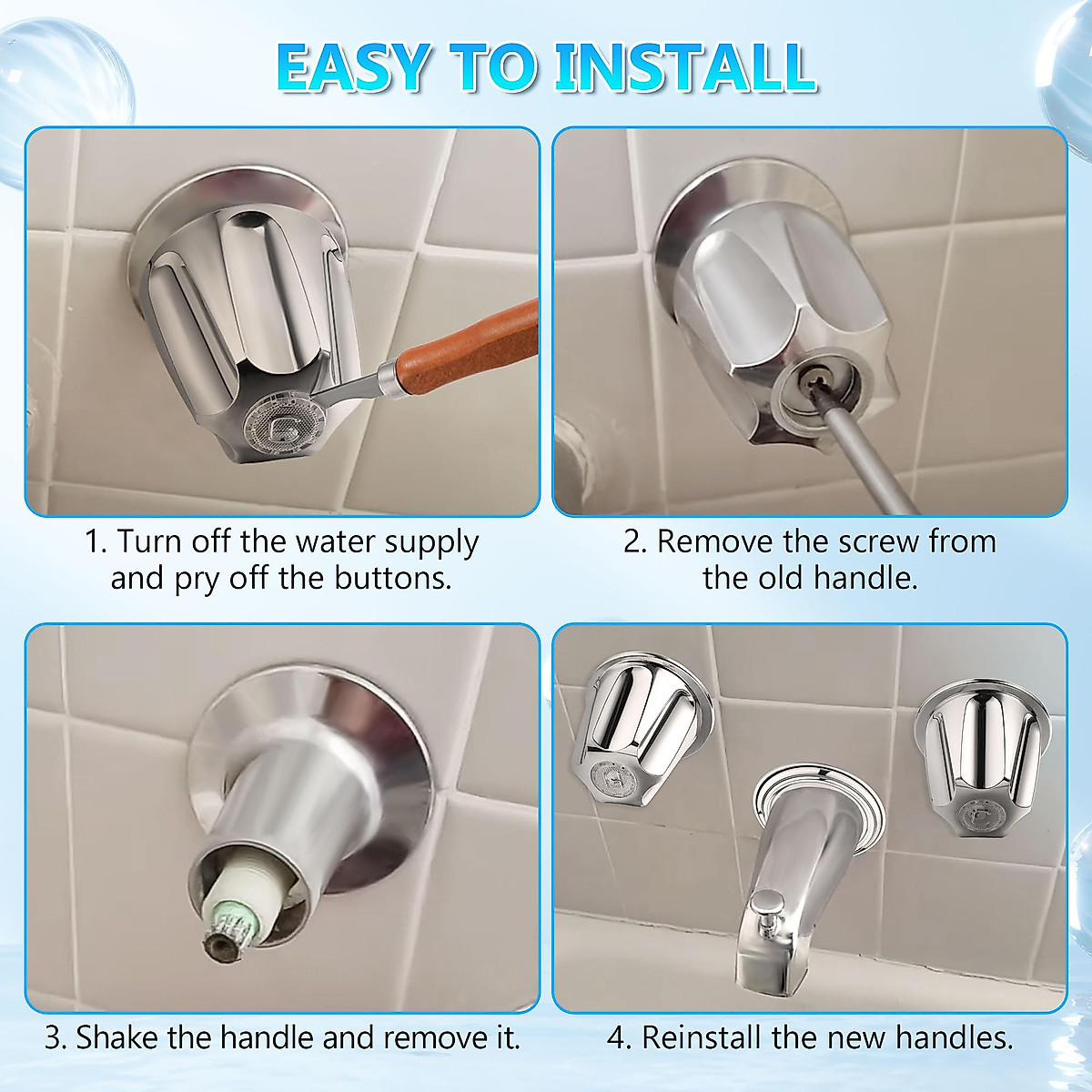 EASY TO INSTALL

1. Turn off the water supply and pry off the buttons.

2. Remove the screw from the old handle.

3. Shake the handle and remove it.

4. Reinstall the new handles.