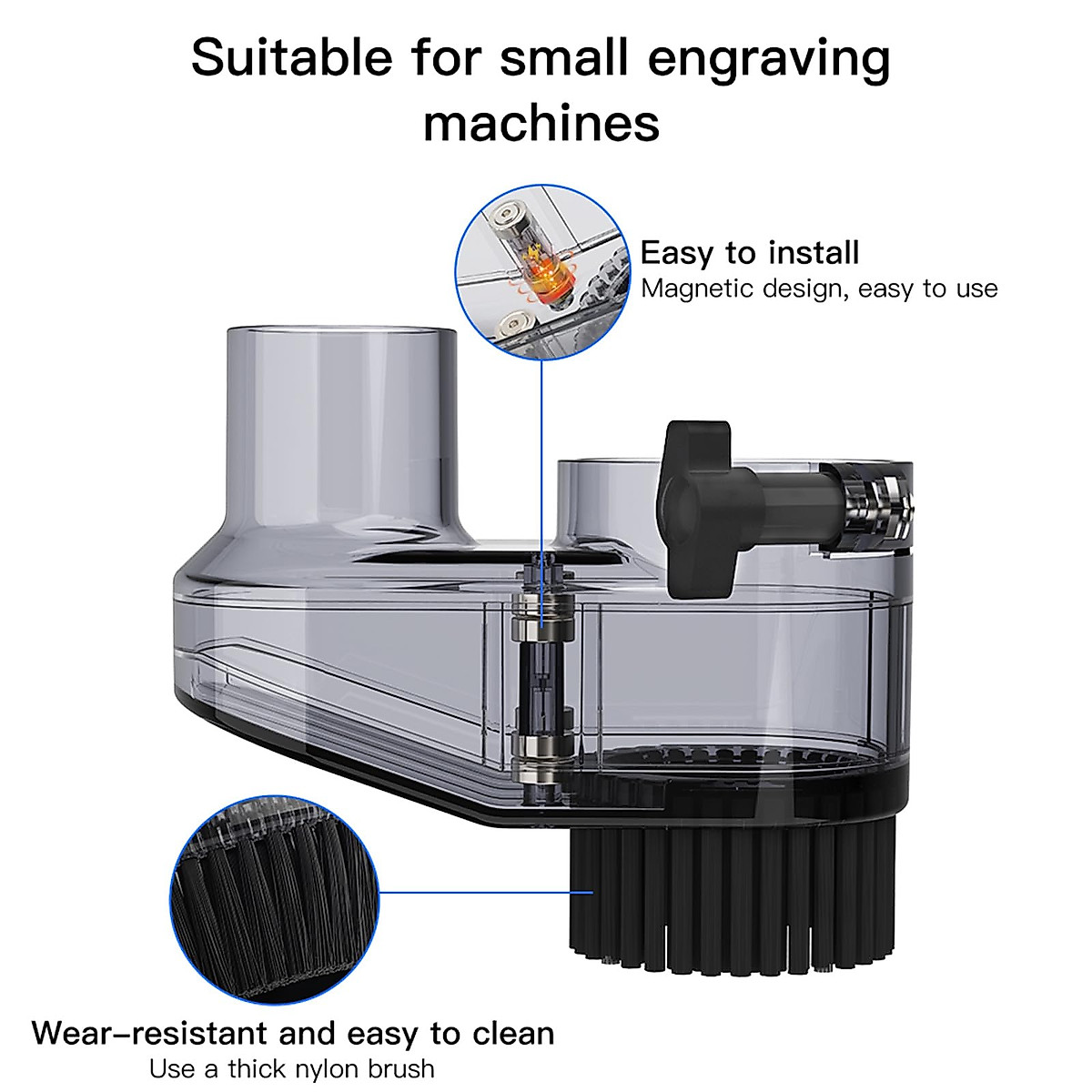 Suitable for small engraving machines

Easy to install
Magnetic design, easy to use

Wear-resistant and easy to clean
Use a thick nylon brush