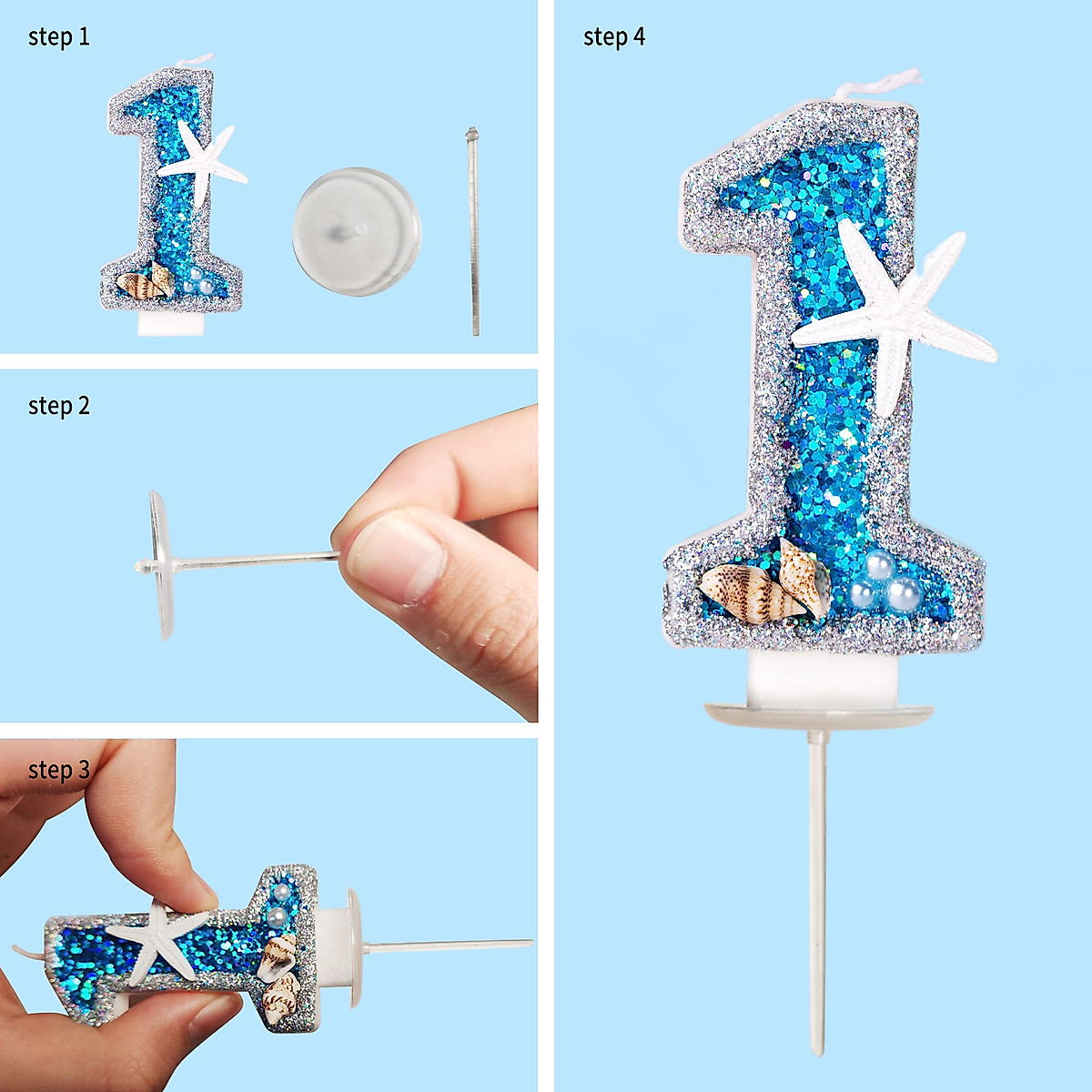 step 1

step 2

step 3

step 4