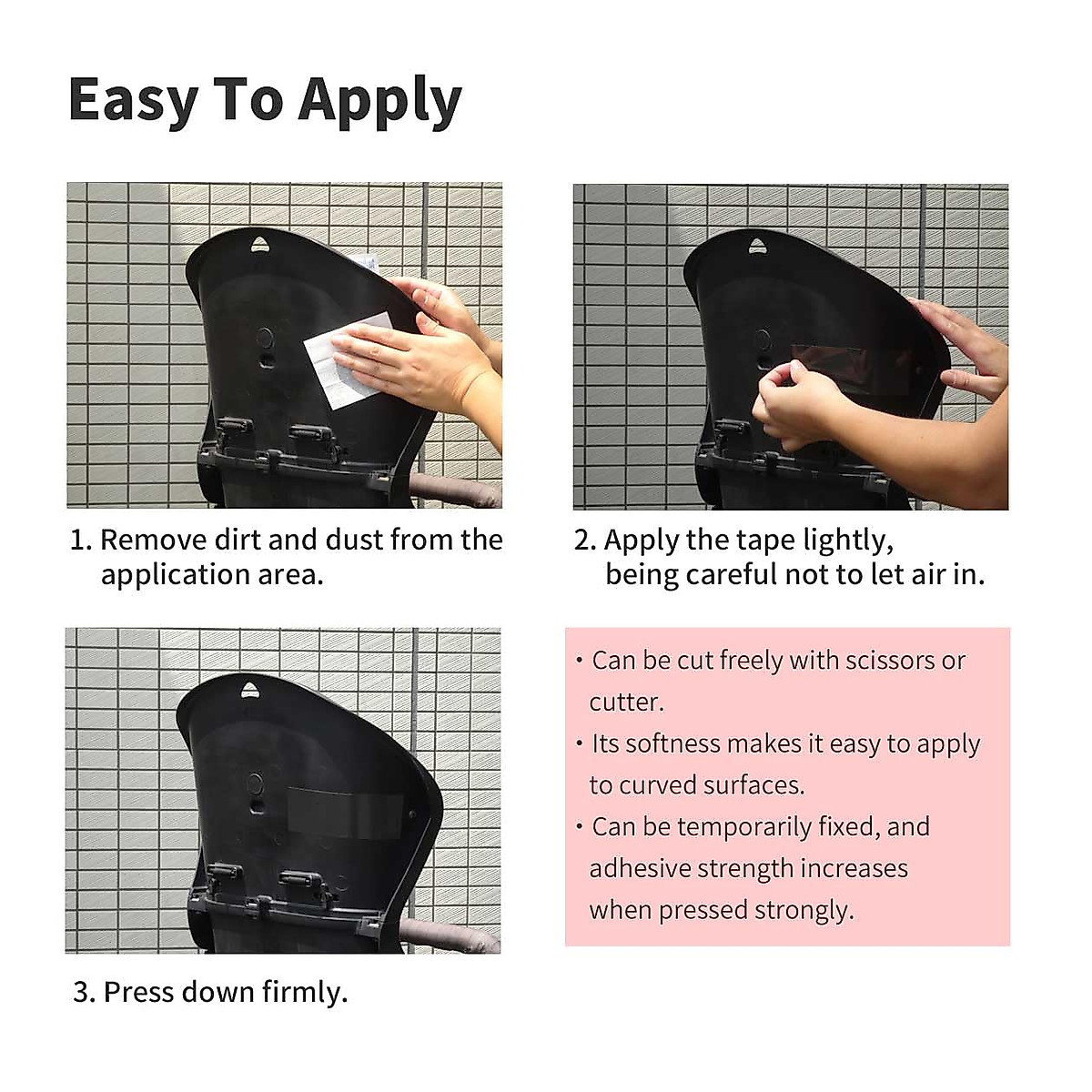 Easy To Apply

1. Remove dirt and dust from the application area.

2. Apply the tape lightly, being careful not to let air in.

3. Press down firmly.

・Can be cut freely with scissors or cutter.
・Its softness makes it easy to apply to curved surfaces.
・Can be temporarily fixed, and adhesive strength increases when pressed strongly.