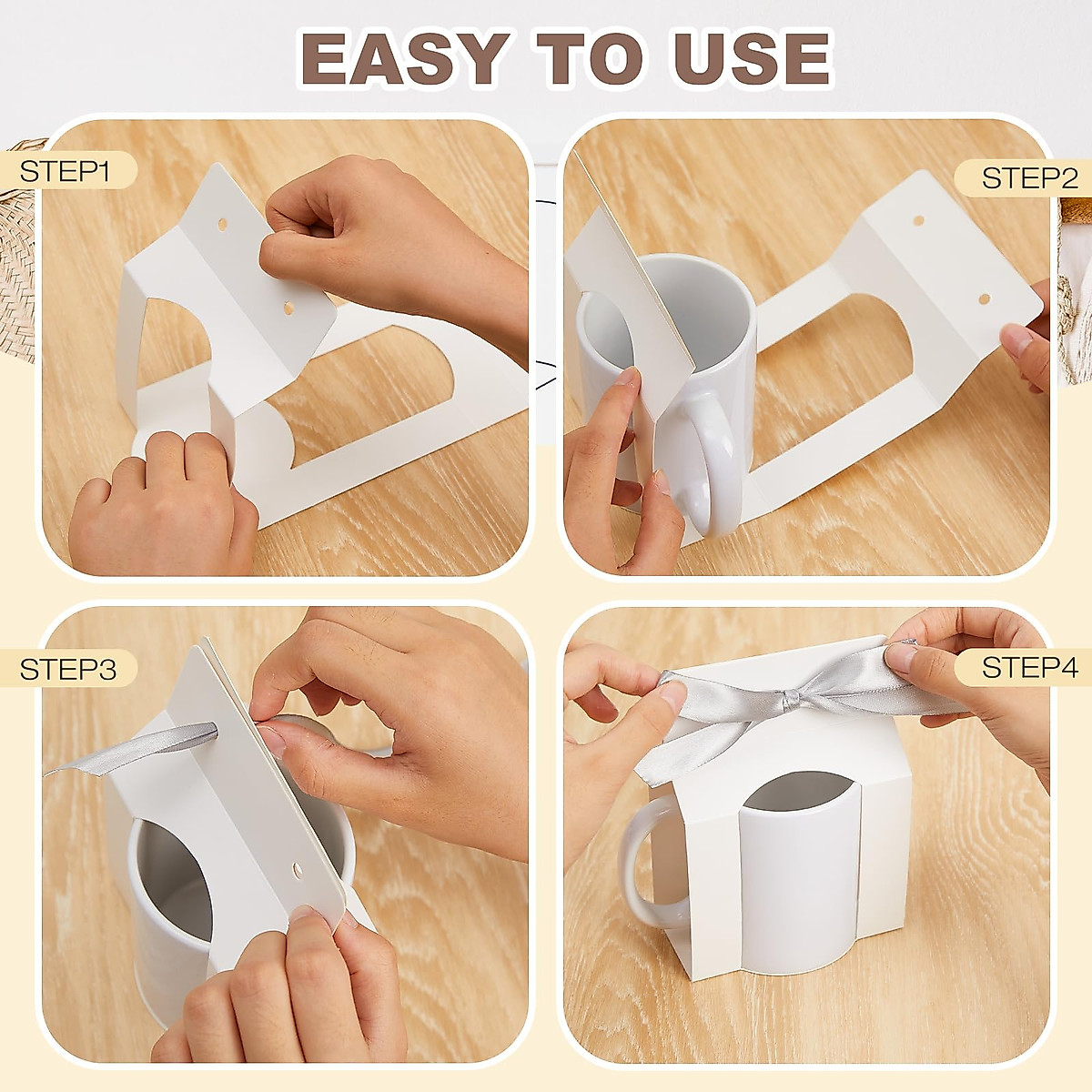 EASY TO USE

STEP1

STEP2

STEP3

STEP4