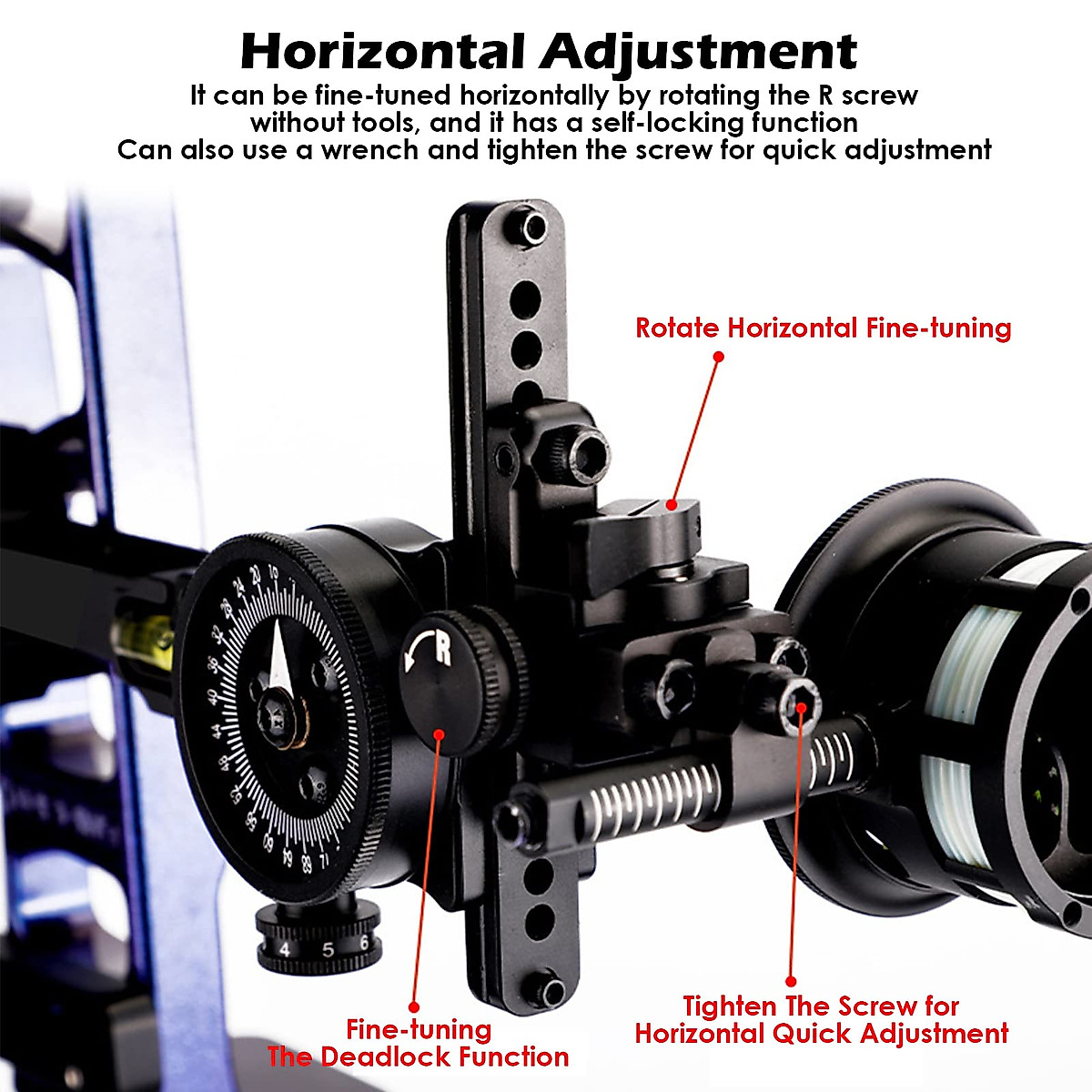 Horizontal Adjustment
It can be fine-tuned horizontally by rotating the R screw without tools, and it has a self-locking function
Can also use a wrench and tighten the screw for quick adjustment

Rotate Horizontal Fine-tuning

R

4 5 6

Fine-tuning
The Deadlock Function

Tighten The Screw for
Horizontal Quick Adjustment